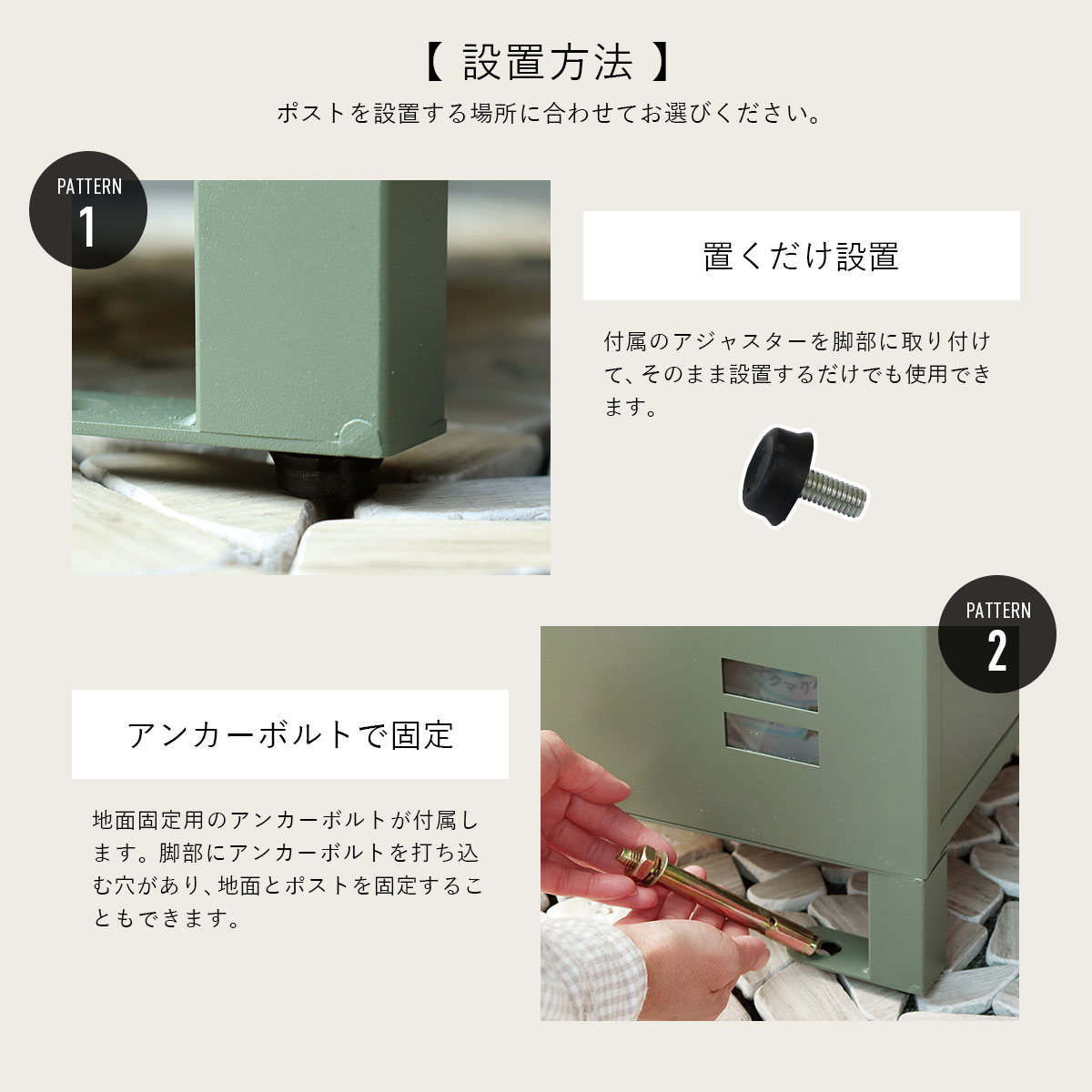 【 設置方法 】

ポストを設置する場所に合わせてお選びください。

PATTERN 1

置くだけ設置

付属のアジャスターを脚部に取り付けて、そのまま設置するだけでも使用できます。

PATTERN 2

アンカーボルトで固定

地面固定用のアンカーボルトが付属します。脚部にアンカーボルトを打ち込む穴があり、地面とポストを固定することもできます。