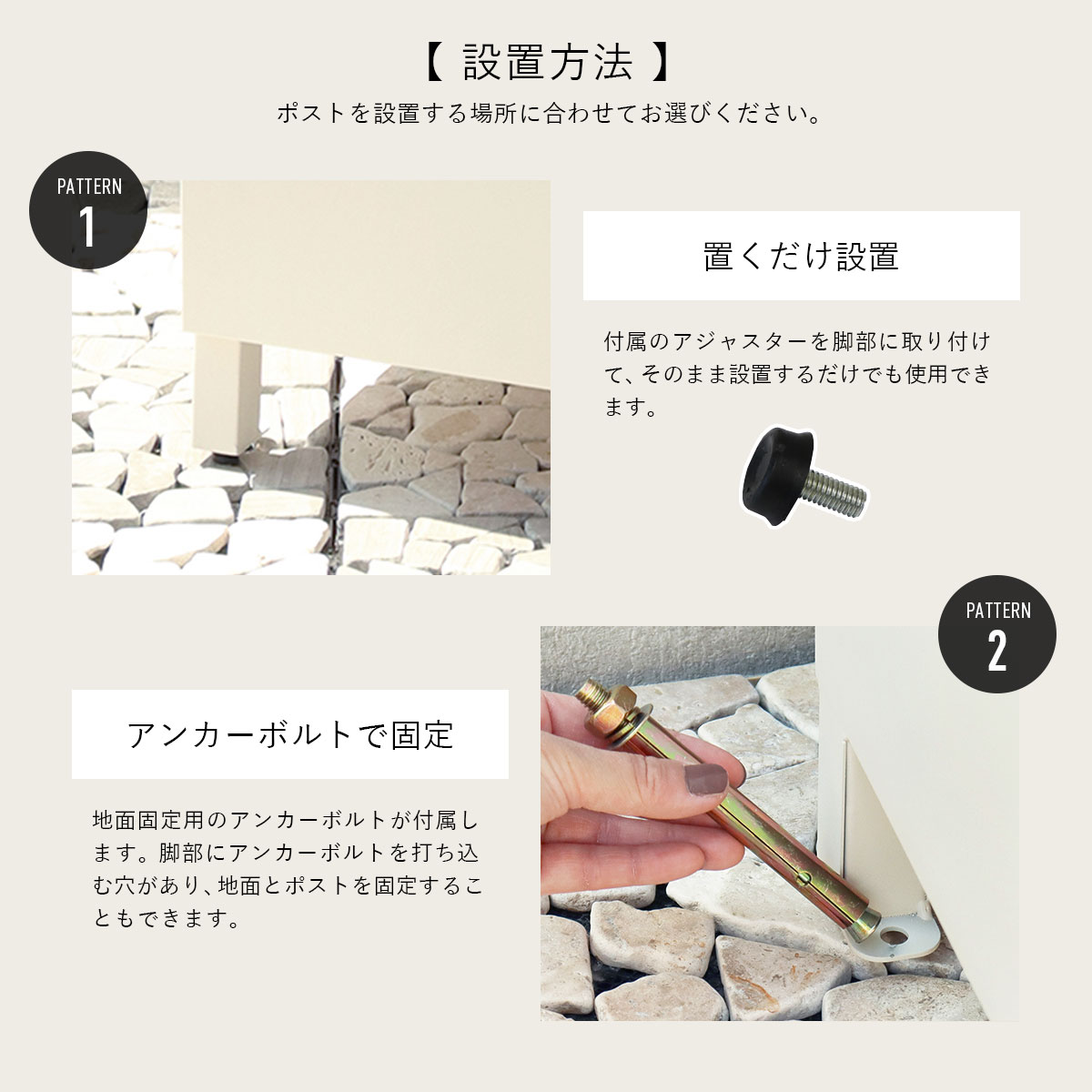 【 設置方法 】

ポストを設置する場所に合わせてお選びください。

PATTERN
1

置くだけ設置

付属のアジャスターを脚部に取り付けて、そのまま設置するだけでも使用できます。

PATTERN
2

アンカーボルトで固定

地面固定用のアンカーボルトが付属します。脚部にアンカーボルトを打ち込む穴があり、地面とポストを固定することもできます。