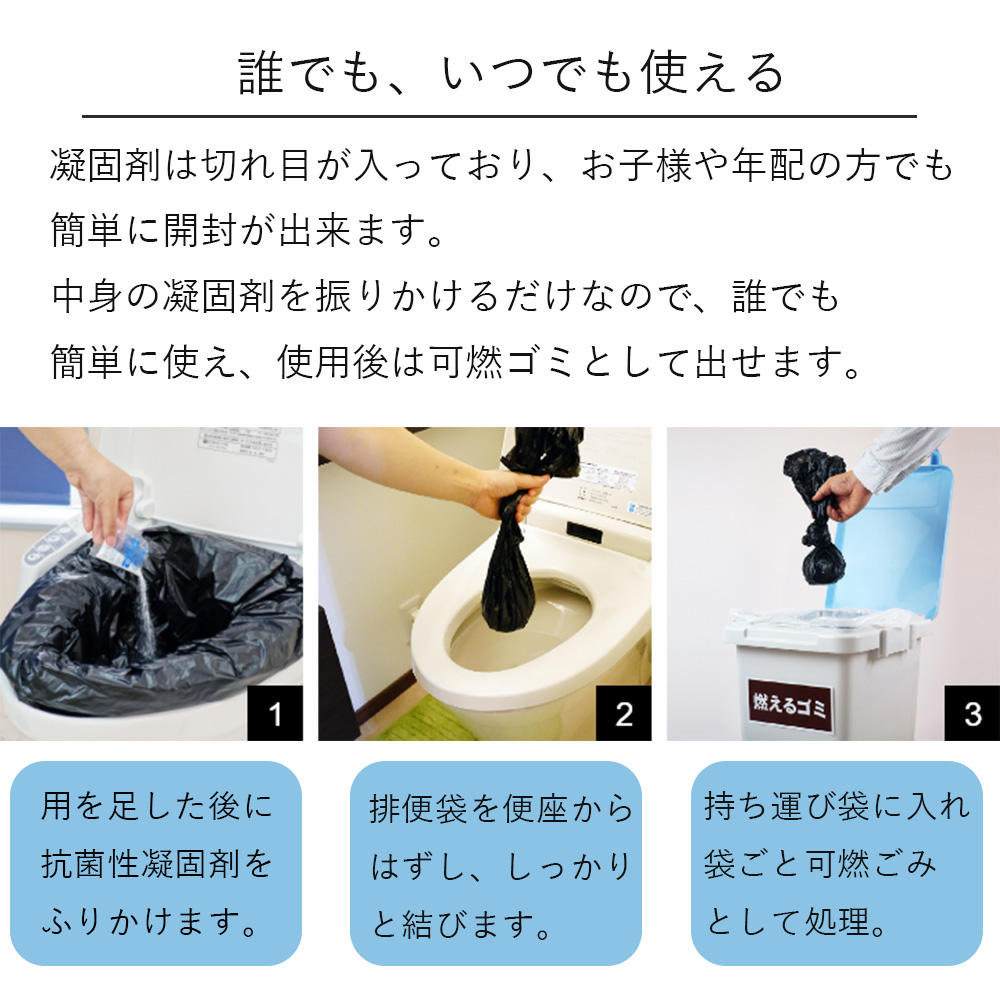 誰でも、いつでも使える

凝固剤は切れ目が入っており、お子様や年配の方でも簡単に開封が出来ます。

中身の凝固剤を振りかけるだけなので、誰でも簡単に使え、使用後は可燃ゴミとして出せます。

1

2

燃えるゴミ

3

用を足した後に抗菌性凝固剤をふりかけます。

排便袋を便座からはずし、しっかりと結びます。

持ち運び袋に入れ袋ごと可燃ごみとして処理。