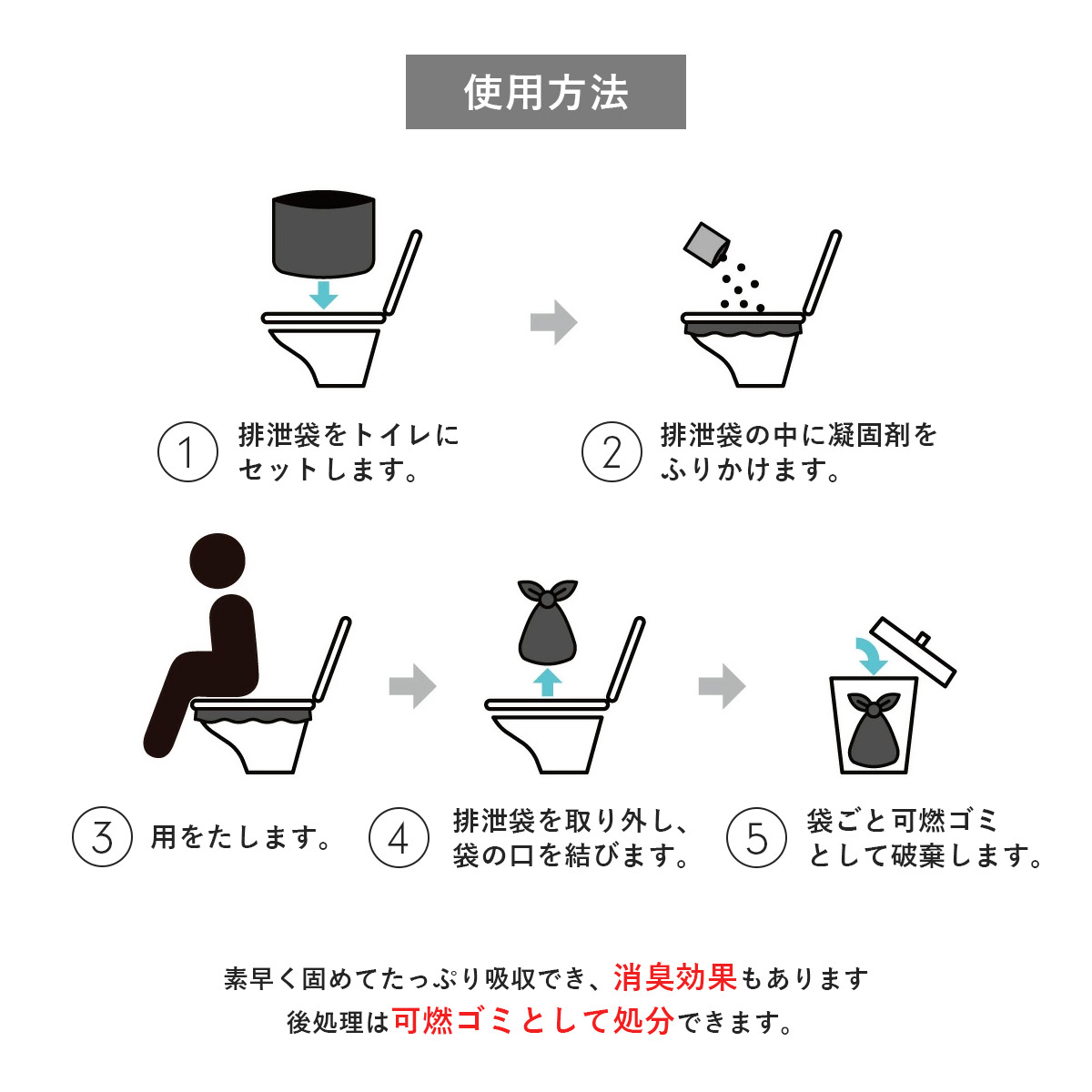 使用方法

1 排泄袋をトイレにセットします。

2 排泄袋の中に凝固剤をふりかけます。

3 用をたします。

4 排泄袋を取り外し、袋の口を結びます。

5 袋ごと可燃ゴミとして破棄します。

素早く固めてたっぷり吸収でき、消臭効果もあります
後処理は可燃ゴミとして処分できます。