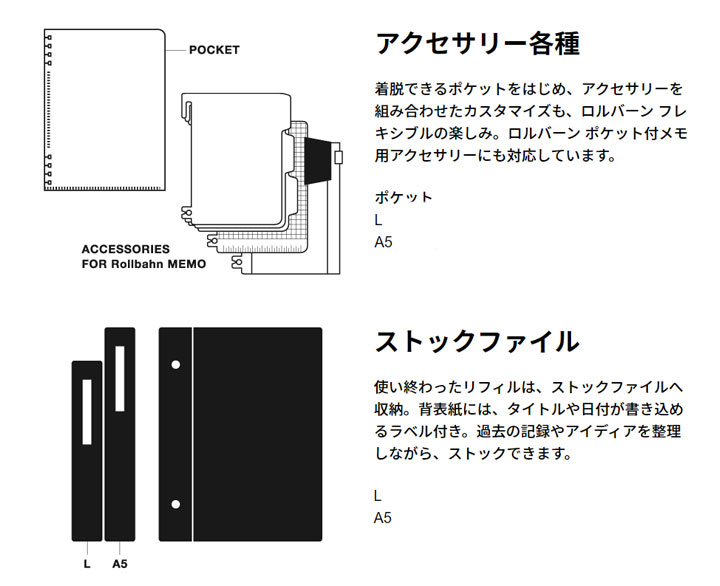 POCKET

ACCESSORIES
FOR Rollbahn MEMO

アクセサリー各種

着脱できるポケットをはじめ、アクセサリーを組み合わせたカスタマイズも、ロルバーン フレキシブルの楽しみ。ロルバーン ポケット付メモ用アクセサリーにも対応しています。

ポケット
L
A5

L
A5

ストックファイル

使い終わったリフィルは、ストックファイルへ収納。背表紙には、タイトルや日付が書き込めるラベル付き。過去の記録やアイディアを整理しながら、ストックできます。

L
A5