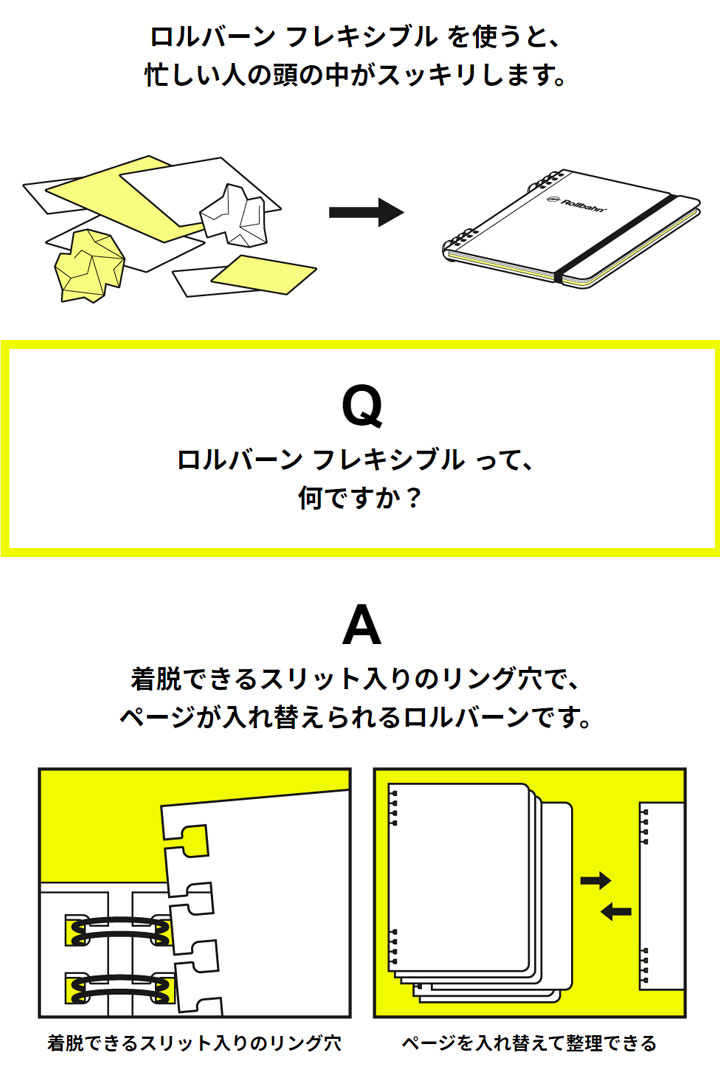 ロルバーン フレキシブル を使うと、
忙しい人の頭の中がスッキリします。

Rollbahn

Q

ロルバーン フレキシブル って、
何ですか？

A

着脱できるスリット入りのリング穴で、
ページが入れ替えられるロルバーンです。

着脱できるスリット入りのリング穴

ページを入れ替えて整理できる