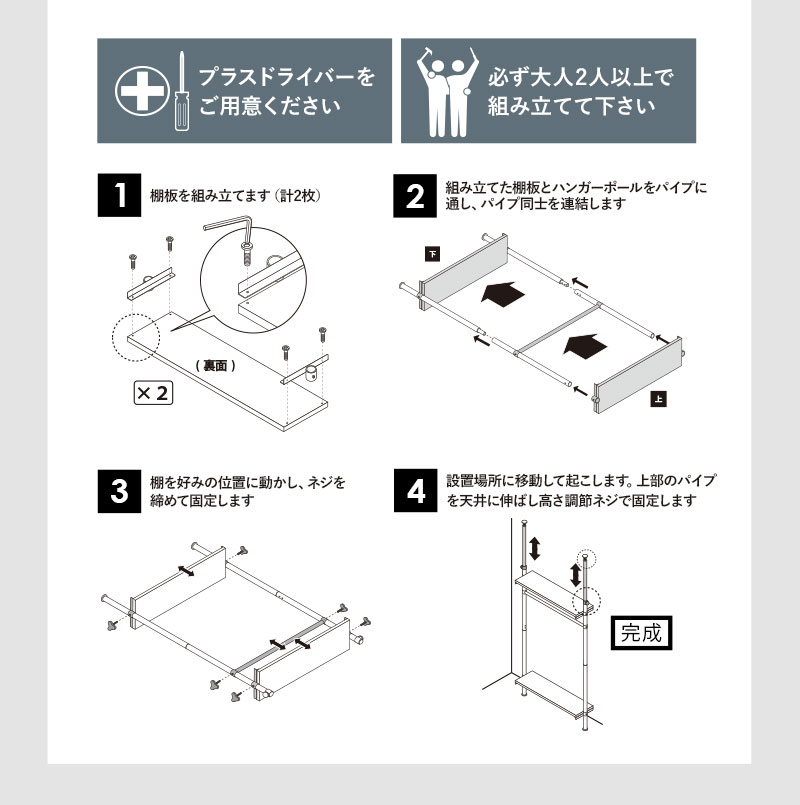 プラスドライバーをご用意ください

必ず大人2人以上で組み立てて下さい

1
棚板を組み立てます（計2枚）

（裏面）

×2

2
組み立てた棚板とハンガーポールをパイプに通し、パイプ同士を連結します

下

上

3
棚を好みの位置に動かし、ネジを締めて固定します

4
設置場所に移動して起こします。上部のパイプを天井に伸ばし高さ調節ネジで固定します

完成