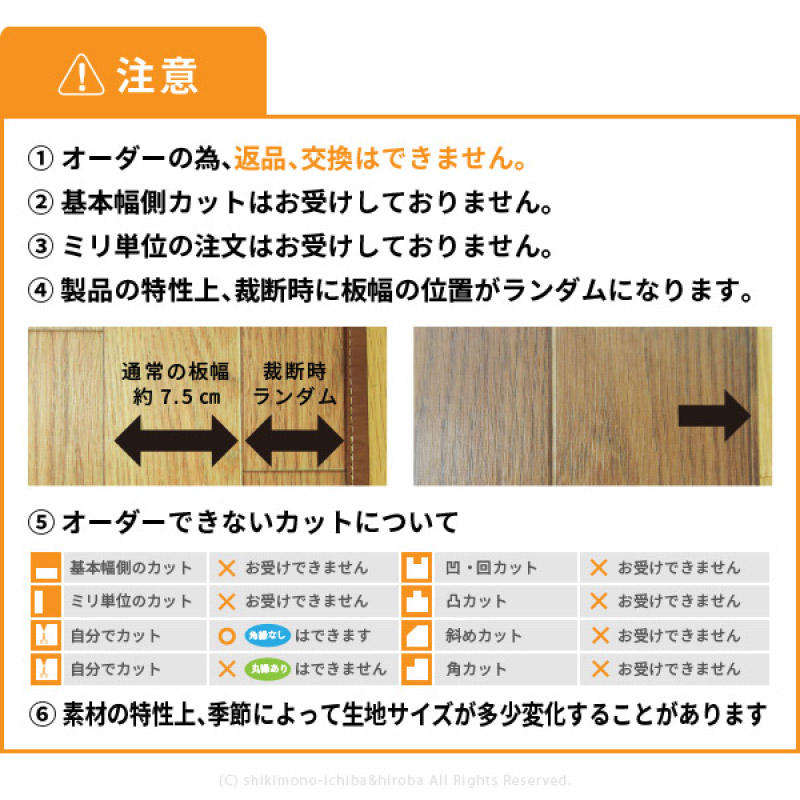 注意

① オーダーの為、返品、交換はできません。
② 基本幅側カットはお受けしておりません。
③ ミリ単位の注文はお受けしておりません。
④ 製品の特性上、裁断時に板幅の位置がランダムになります。

通常の板幅
約 7.5 cm

裁断時
ランダム

⑤ オーダーできないカットについて

| 基本幅側のカット | × お受けできません | 凹・回カット | × お受けできません |
|---|---|---|---|
| ミリ単位のカット | × お受けできません | 凸カット | × お受けできません |
| 自分でカット | ○ 角縁なし はできます | 斜めカット | × お受けできません |
| 自分でカット | × 丸縁あり はできません | 角カット | × お受けできません |

⑥ 素材の特性上、季節によって生地サイズが多少変化することがあります

(C) shikimono-ichiba&hiroba All Rights Reserved.