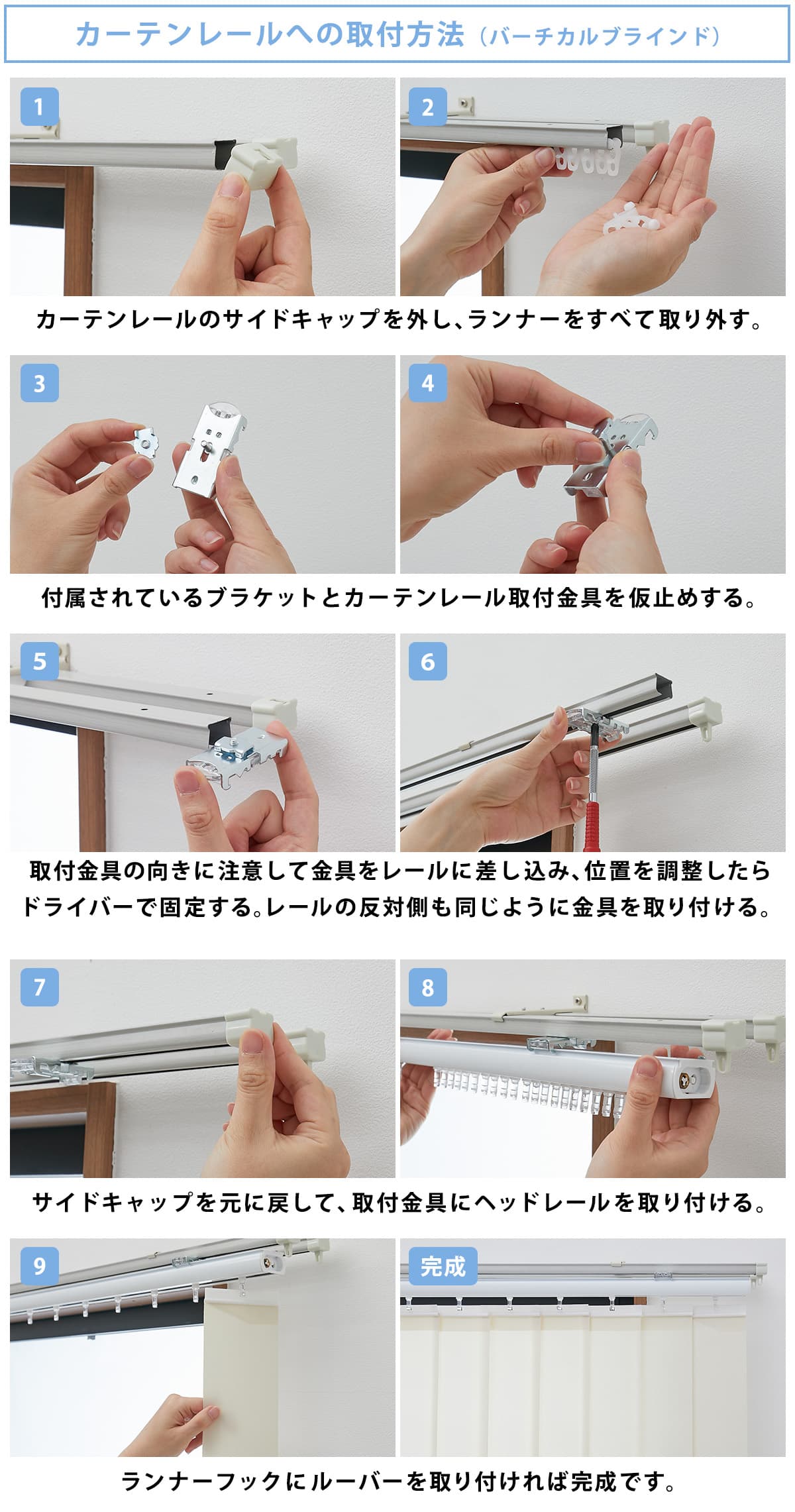 カーテンレールへの取付方法（バーチカルブラインド）

1

2

カーテンレールのサイドキャップを外し、ランナーをすべて取り外す。

3

4

付属されているブラケットとカーテンレール取付金具を仮止めする。

5

6

取付金具の向きに注意して金具をレールに差し込み、位置を調整したらドライバーで固定する。レールの反対側も同じように金具を取り付ける。

7

8

サイドキャップを元に戻して、取付金具にヘッドレールを取り付ける。

9

完成

ランナーフックにルーバーを取り付ければ完成です。