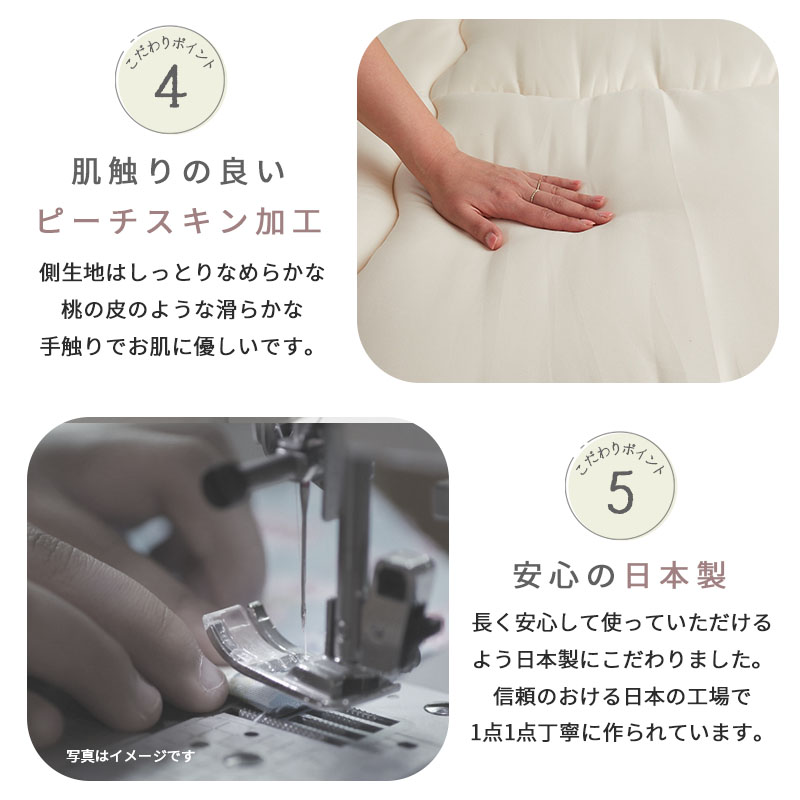 こだわりポイント
4

肌触りの良い
ピーチスキン加工

側生地はしっとりなめらかな
桃の皮のような滑らかな
手触りでお肌に優しいです。

写真はイメージです

こだわりポイント
5

安心の日本製

長く安心して使っていただける
よう日本製にこだわりました。
信頼のおける日本の工場で
1点1点丁寧に作られています。