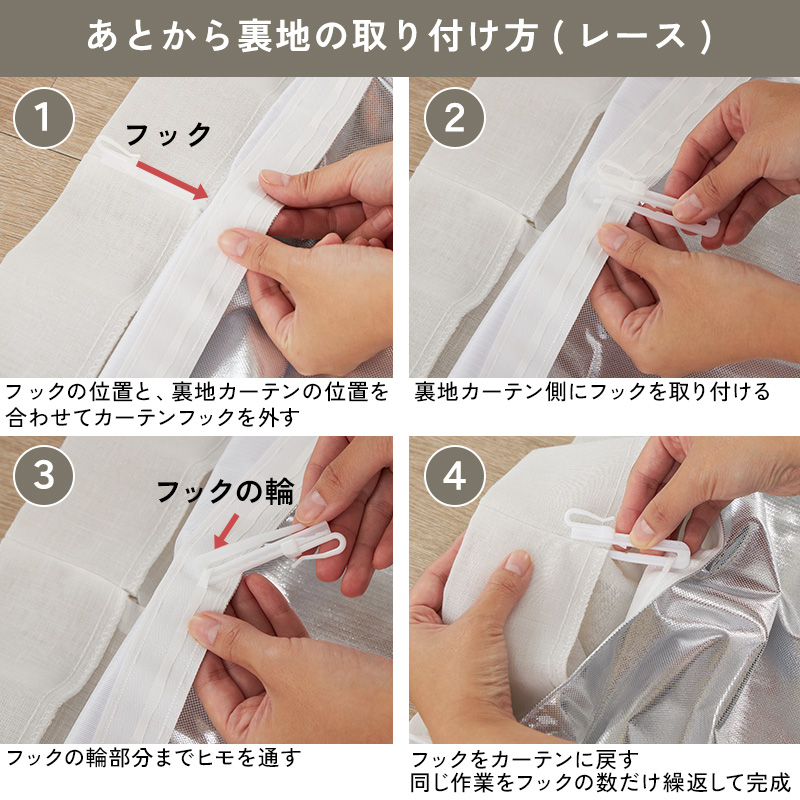 あとから裏地の取り付け方(レース)

1
フック
フックの位置と、裏地カーテンの位置を合わせてカーテンフックを外す

2
裏地カーテン側にフックを取り付ける

3
フックの輪
フックの輪部分までヒモを通す

4
フックをカーテンに戻す
同じ作業をフックの数だけ繰返して完成