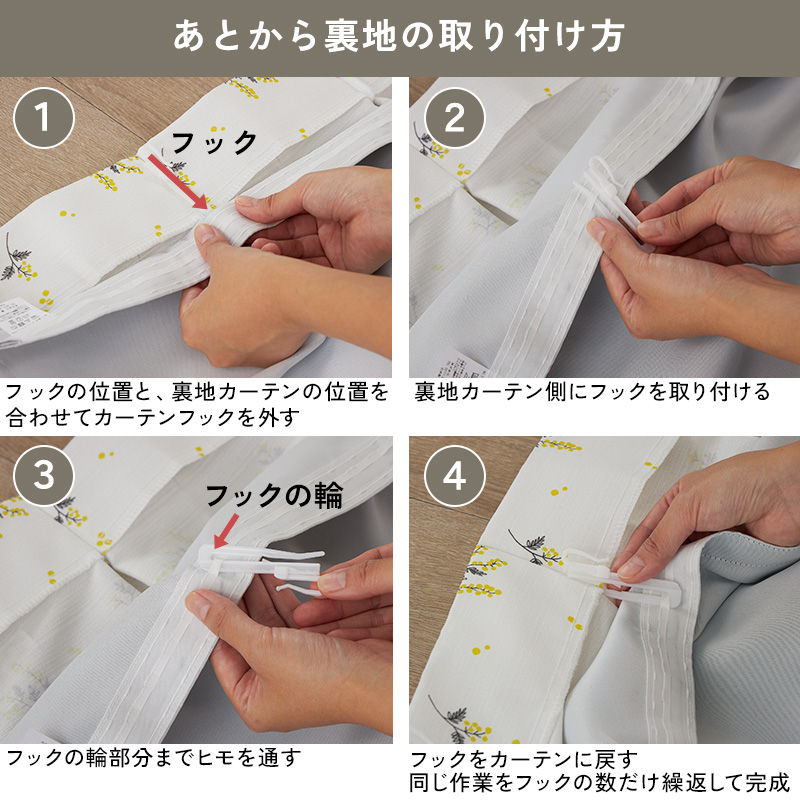 あとから裏地の取り付け方

1

フック

フックの位置と、裏地カーテンの位置を合わせてカーテンフックを外す

2

裏地カーテン側にフックを取り付ける

3

フックの輪

フックの輪部分までヒモを通す

4

フックをカーテンに戻す
同じ作業をフックの数だけ繰返して完成