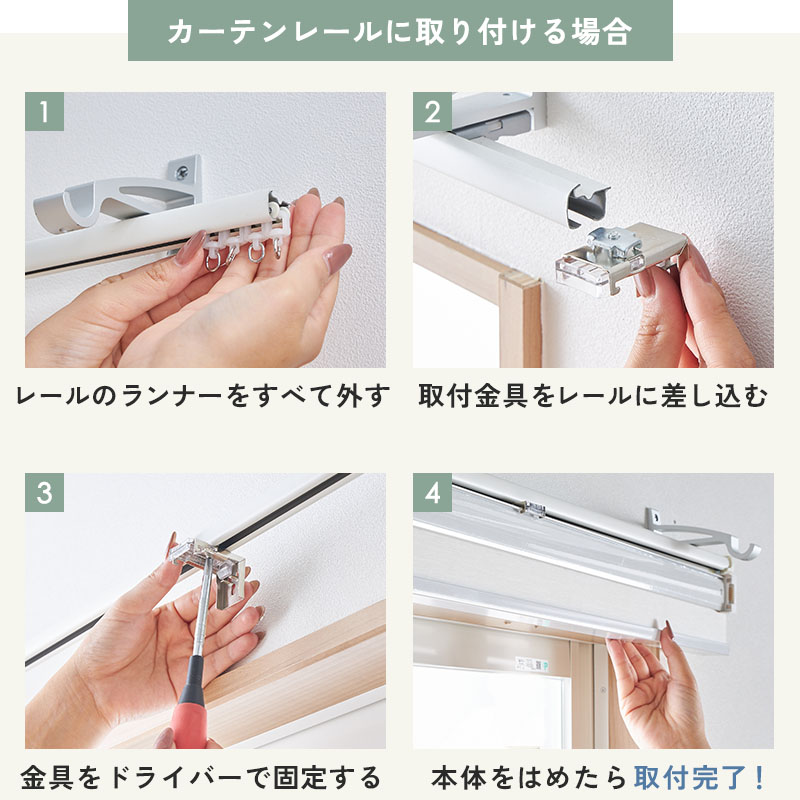 カーテンレールに取り付ける場合

1

レールのランナーをすべて外す

2

取付金具をレールに差し込む

3

金具をドライバーで固定する

4

本体をはめたら取付完了！