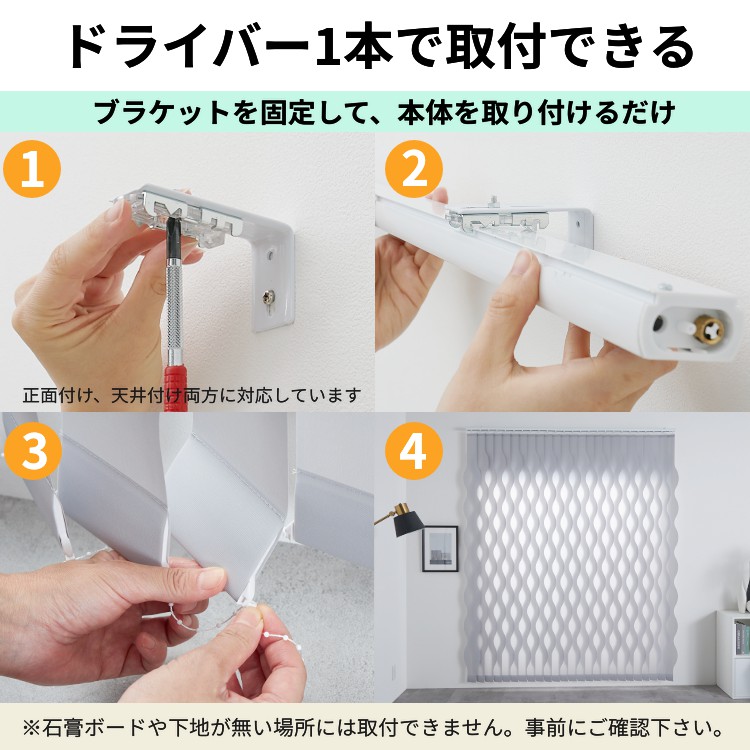 ドライバー1本で取付できる

ブラケットを固定して、本体を取り付けるだけ

1

正面付け、天井付け両方に対応しています

2

3

4

※石膏ボードや下地が無い場所には取付できません。事前にご確認下さい。