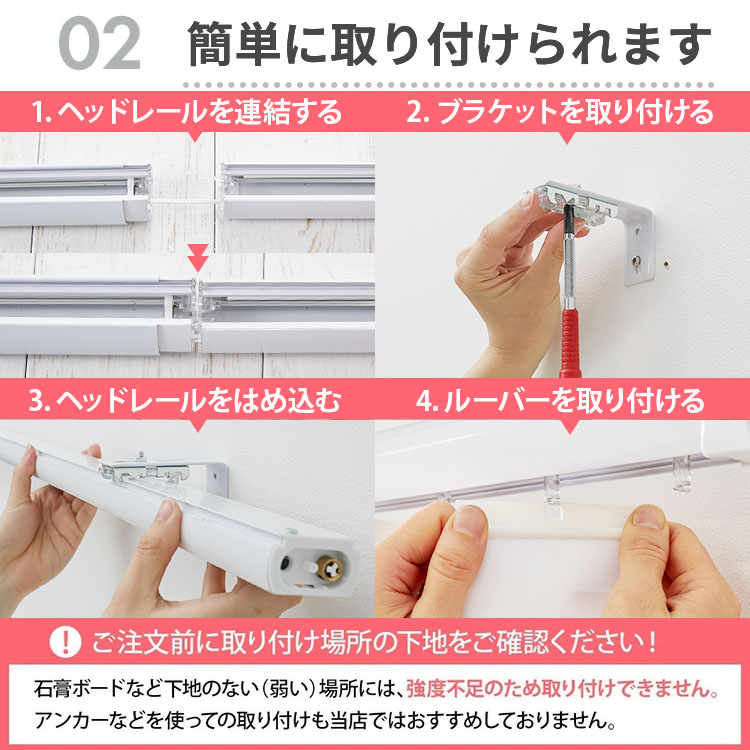 02 簡単に取り付けられます

1. ヘッドレールを連結する

2. ブラケットを取り付ける

3. ヘッドレールをはめ込む

4. ルーバーを取り付ける

! ご注文前に取り付け場所の下地をご確認ください！

石膏ボードなど下地のない（弱い）場所には、強度不足のため取り付けできません。
アンカーなどを使っての取り付けも当店ではおすすめしておりません。