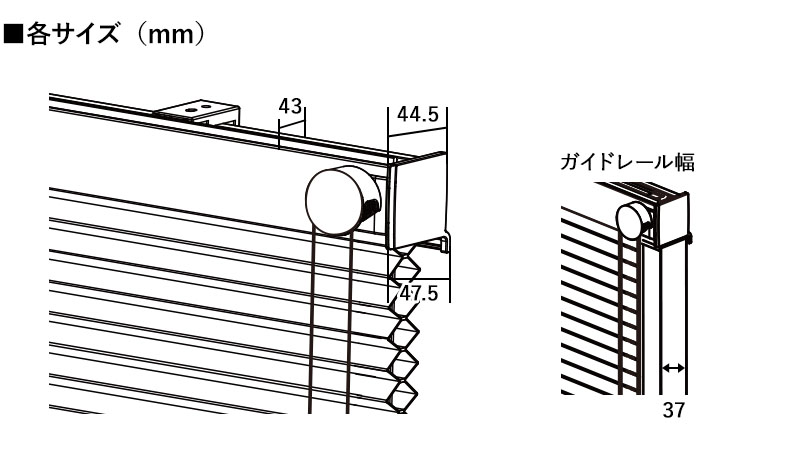 ■各サイズ（mm）

43

44.5

47.5

ガイドレール幅

37