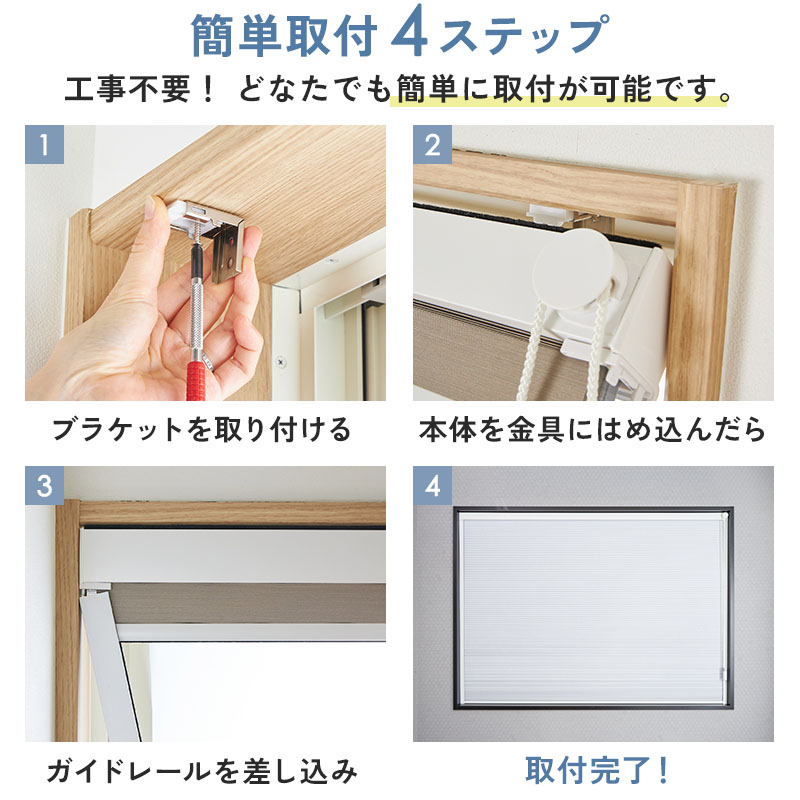 簡単取付 4ステップ

工事不要！ どなたでも簡単に取付が可能です。

1

ブラケットを取り付ける

2

本体を金具にはめ込んだら

3

ガイドレールを差し込み

4

取付完了！