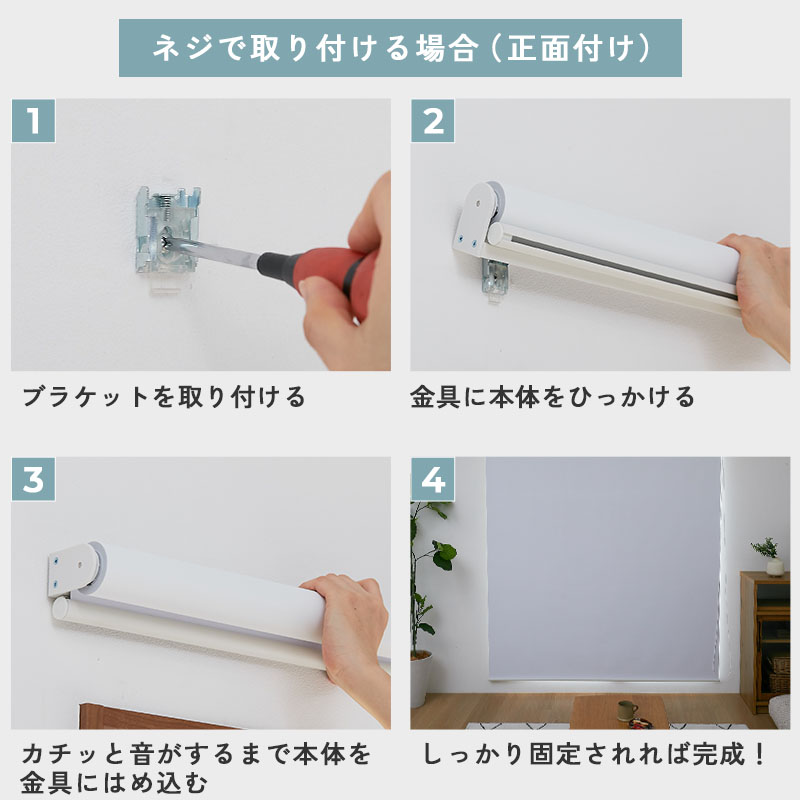 ネジで取り付ける場合（正面付け）

1

ブラケットを取り付ける

2

金具に本体をひっかける

3

カチッと音がするまで本体を金具にはめ込む

4

しっかり固定されれば完成！