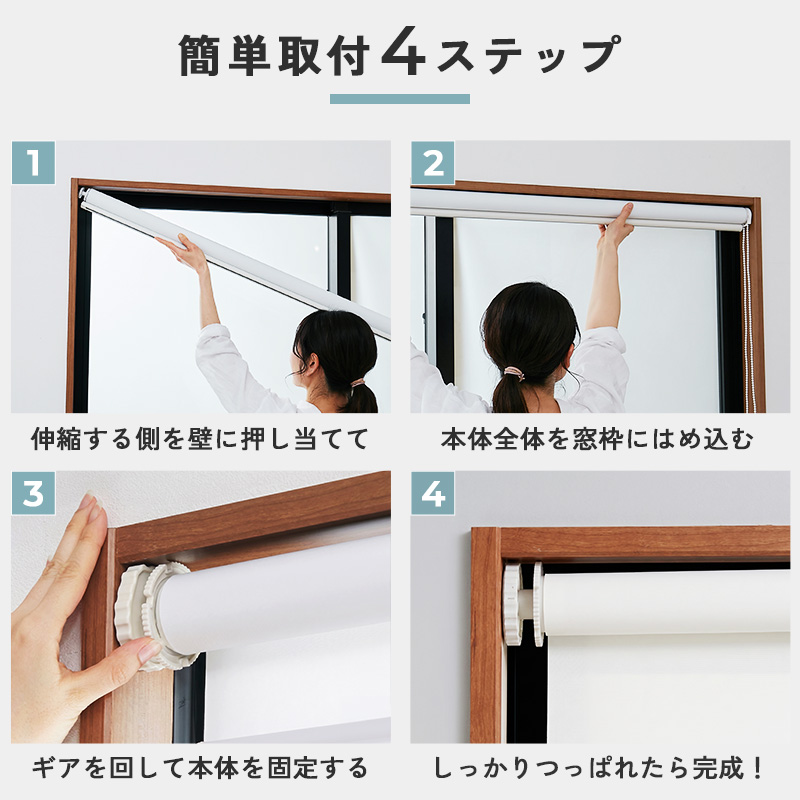 簡単取付4ステップ

1
伸縮する側を壁に押し当てて

2
本体全体を窓枠にはめ込む

3
ギアを回して本体を固定する

4
しっかりつっぱれたら完成！