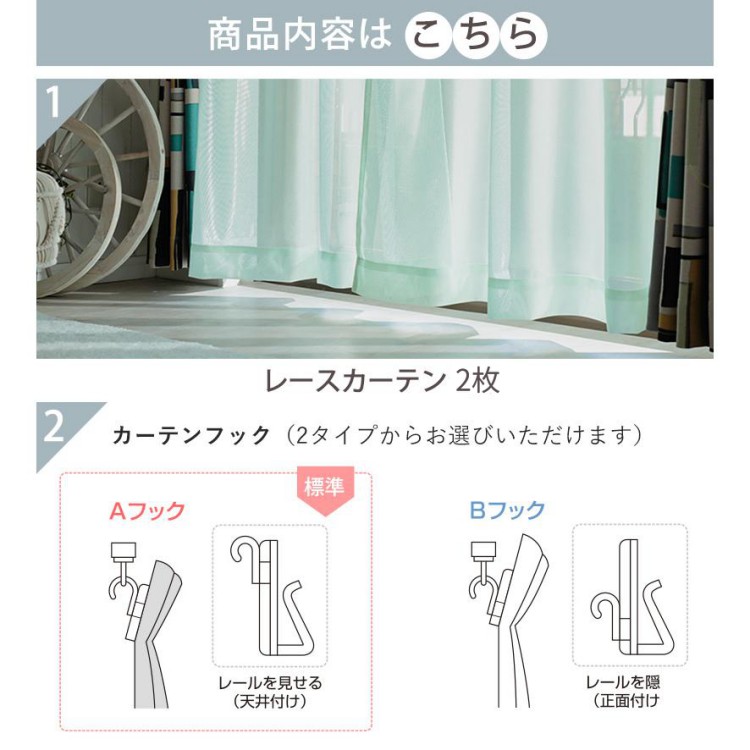 商品内容は こちら

1

レースカーテン 2枚

2

カーテンフック（2タイプからお選びいただけます）

標準

Aフック

レールを見せる
（天井付け）

Bフック

レールを隠
（正面付け