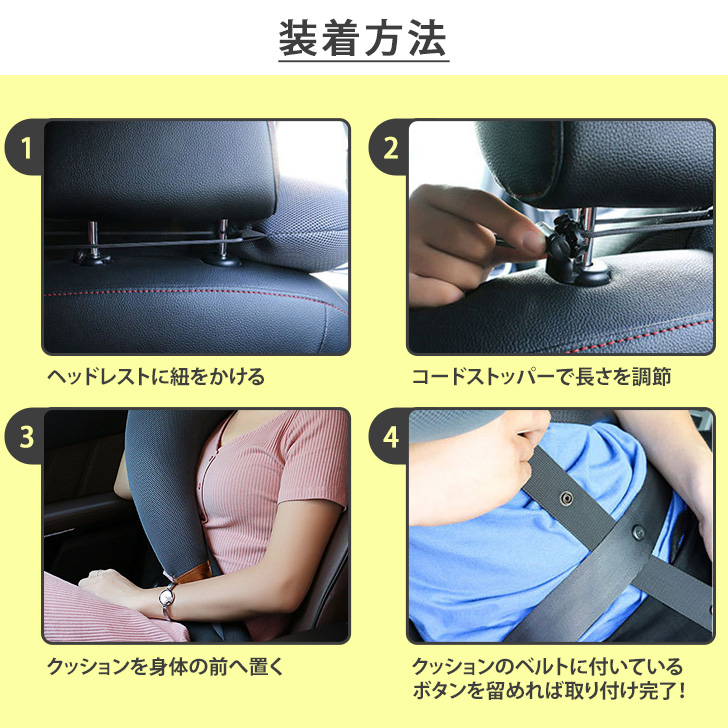 装着方法

1

ヘッドレストに紐をかける

2

コードストッパーで長さを調節

3

クッションを身体の前へ置く

4

クッションのベルトに付いているボタンを留めれば取り付け完了！