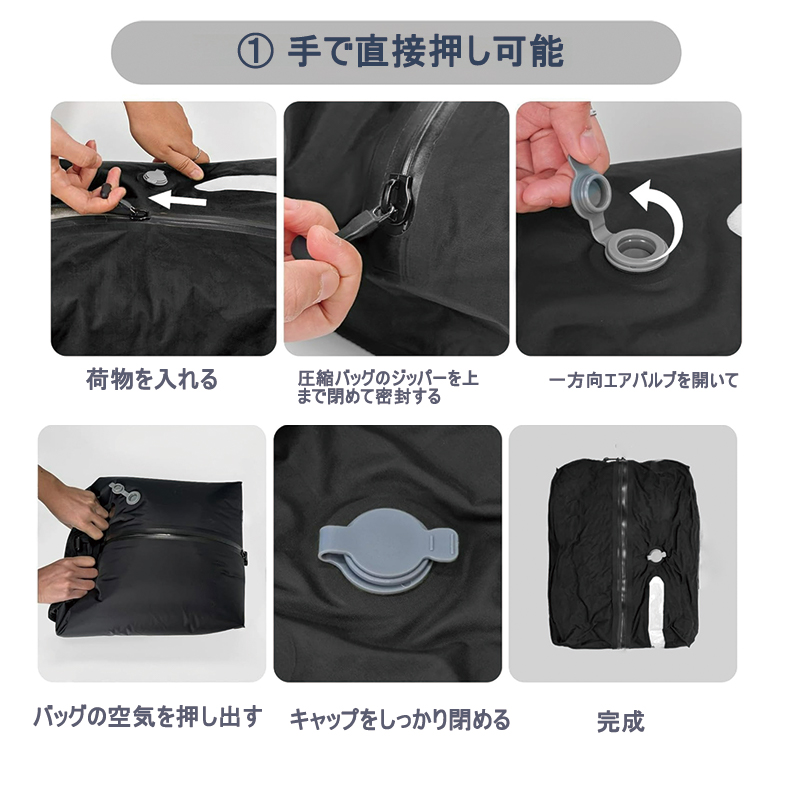 ① 手で直接押し可能

荷物を入れる

圧縮バッグのジッパーを上まで閉めて密封する

一方向エアバルブを開いて

バッグの空気を押し出す

キャップをしっかり閉める

完成