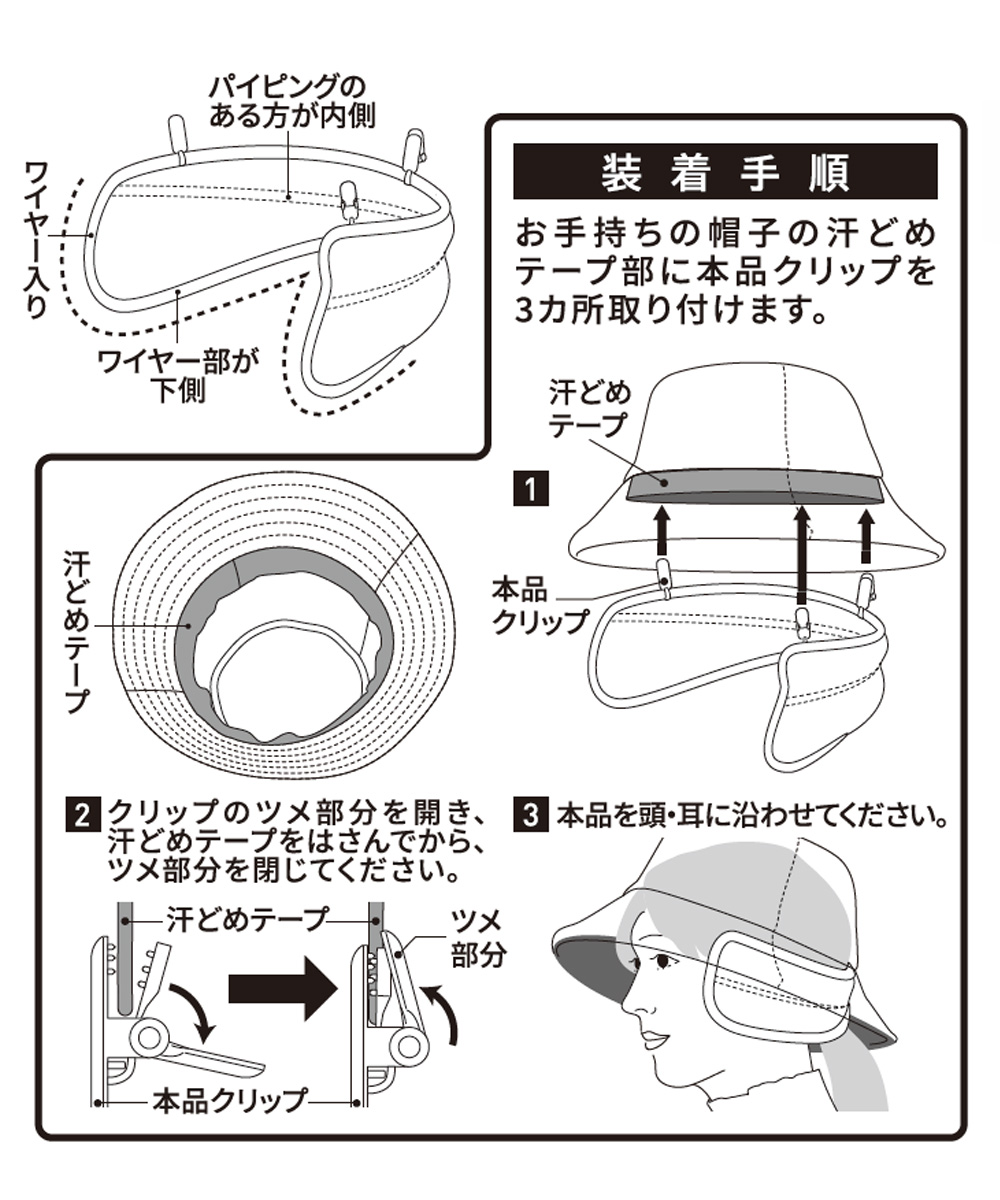 パイピングのある方が内側

ワイヤー入り

ワイヤー部が下側

装着手順

お手持ちの帽子の汗どめテープ部に本品クリップを3カ所取り付けます。

汗どめテープ

1

本品クリップ

汗どめテープ

2 クリップのツメ部分を開き、汗どめテープをはさんでから、ツメ部分を閉じてください。

汗どめテープ

ツメ部分

本品クリップ

3 本品を頭・耳に沿わせてください。