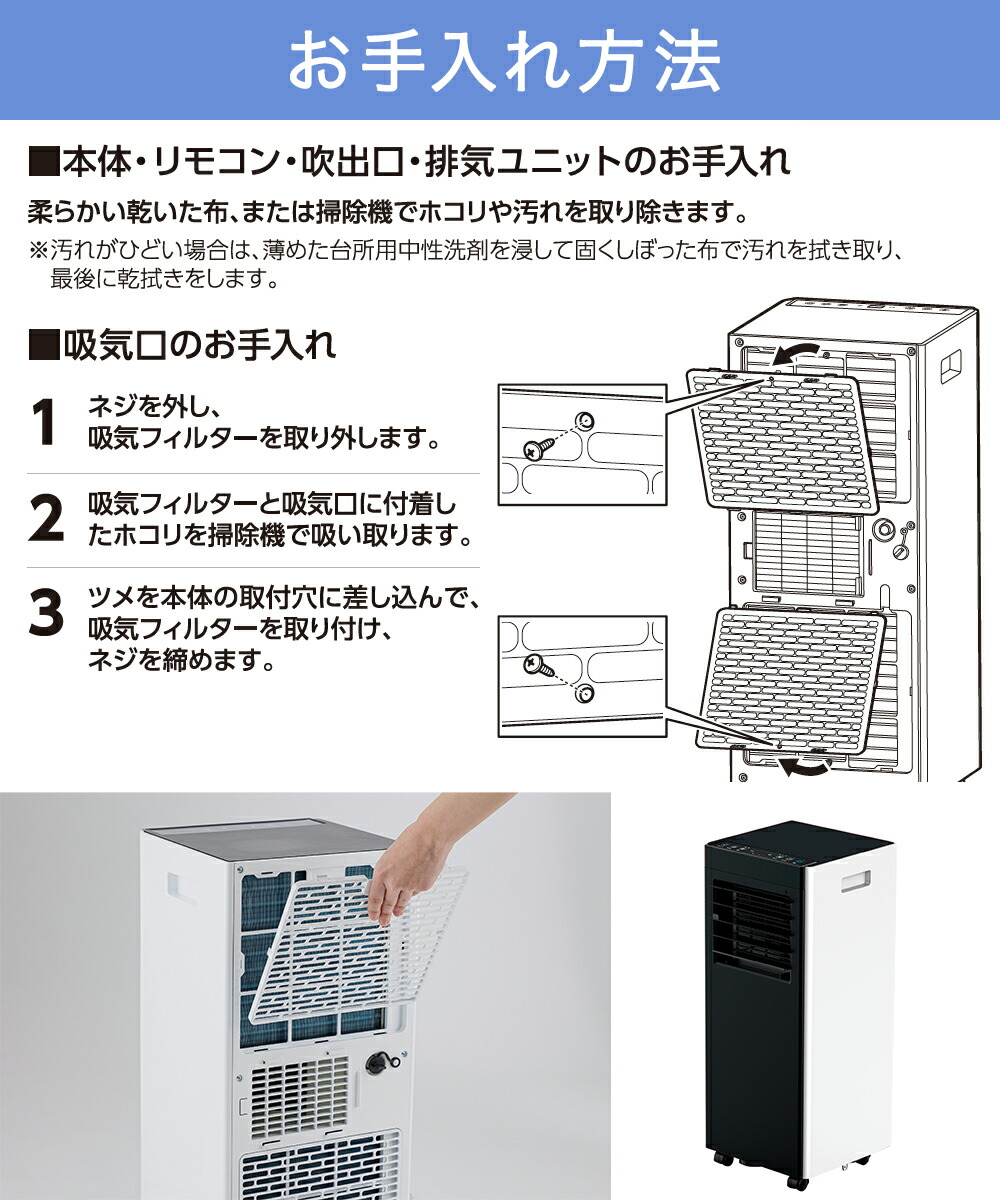 お手入れ方法

■本体・リモコン・吹出口・排気ユニットのお手入れ

柔らかい乾いた布、または掃除機でホコリや汚れを取り除きます。

※汚れがひどい場合は、薄めた台所用中性洗剤を浸して固くしぼった布で汚れを拭き取り、最後に乾拭きをします。

■吸気口のお手入れ

1 ネジを外し、吸気フィルターを取り外します。

2 吸気フィルターと吸気口に付着したホコリを掃除機で吸い取ります。

3 ツメを本体の取付穴に差し込んで、吸気フィルターを取り付け、ネジを締めます。