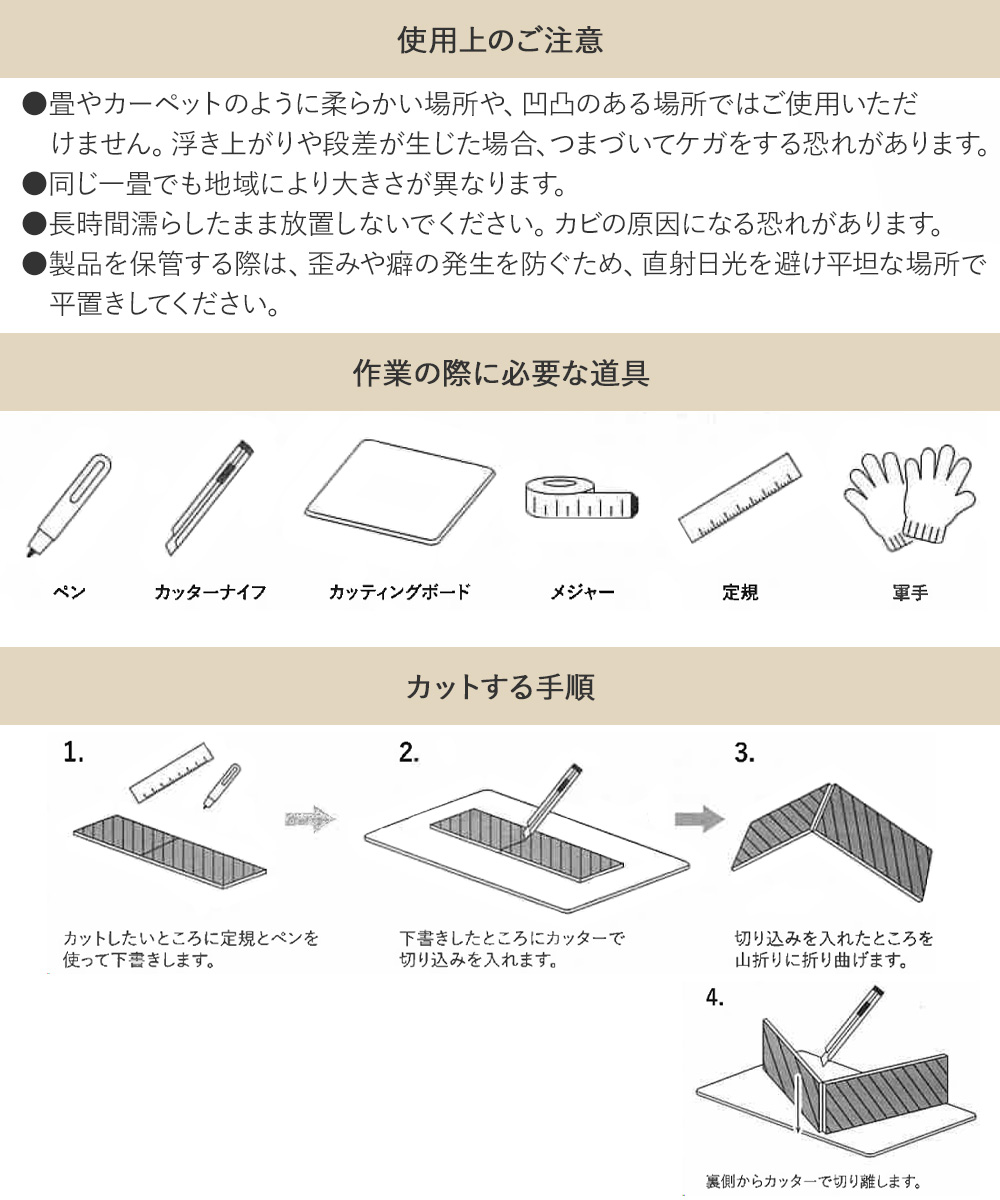 使用上のご注意

●畳やカーペットのように柔らかい場所や、凹凸のある場所ではご使用いただけません。浮き上がりや段差が生じた場合、つまづいてケガをする恐れがあります。
●同じ一畳でも地域により大きさが異なります。
●長時間濡らしたまま放置しないでください。カビの原因になる恐れがあります。
●製品を保管する際は、歪みや癖の発生を防ぐため、直射日光を避け平坦な場所で平置きしてください。

作業の際に必要な道具

ペン

カッターナイフ

カッティングボード

メジャー

定規

軍手

カットする手順

1.

カットしたいところに定規とペンを使って下書きします。

2.

下書きしたところにカッターで切り込みを入れます。

3.

切り込みを入れたところを山折りに折り曲げます。

4.

裏側からカッターで切り離します。