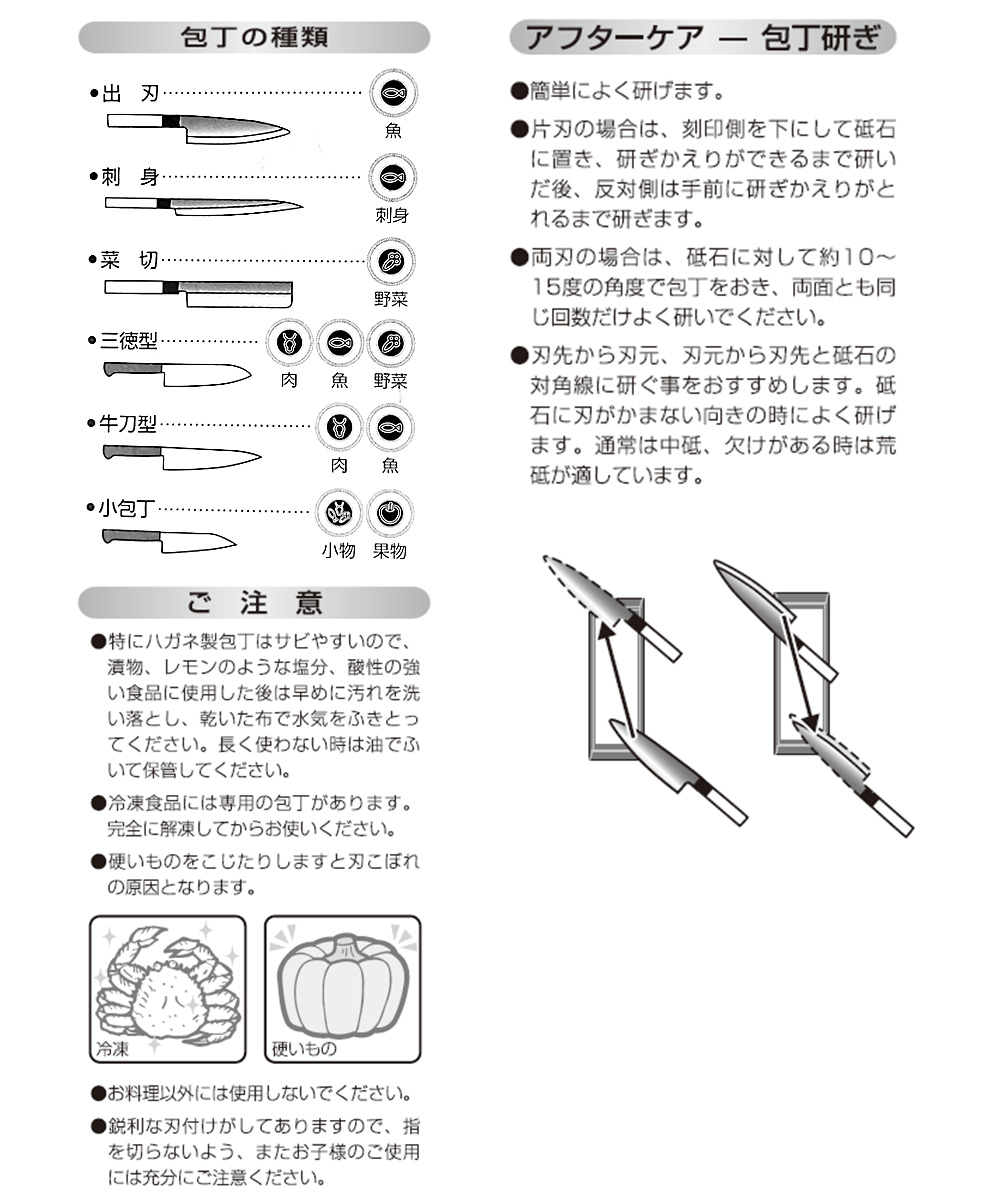 包丁の種類

●出　刃
魚

●刺　身
刺身

●菜　切
野菜

●三徳型
肉　魚　野菜

●牛刀型
肉　魚

●小包丁
小物　果物

ご 注 意

●特にハガネ製包丁はサビやすいので、漬物、レモンのような塩分、酸性の強い食品に使用した後は早めに汚れを洗い落とし、乾いた布で水気をふきとってください。長く使わない時は油でふいて保管してください。

●冷凍食品には専用の包丁があります。完全に解凍してからお使いください。

●硬いものをこじたりしますと刃こぼれの原因となります。

冷凍

硬いもの

●お料理以外には使用しないでください。

●鋭利な刃付けがしてありますので、指を切らないよう、またお子様のご使用には充分にご注意ください。

アフターケア ― 包丁研ぎ

●簡単によく研げます。

●片刃の場合は、刻印側を下にして砥石に置き、研ぎかえりができるまで研いだ後、反対側は手前に研ぎかえりがとれるまで研ぎます。

●両刃の場合は、砥石に対して約10～15度の角度で包丁をおき、両面とも同じ回数だけよく研いでください。

●刃先から刃元、刃元から刃先と砥石の対角線に研ぐ事をおすすめします。砥石に刃がかまない向きの時によく研げます。通常は中砥、欠けがある時は荒砥が適しています。