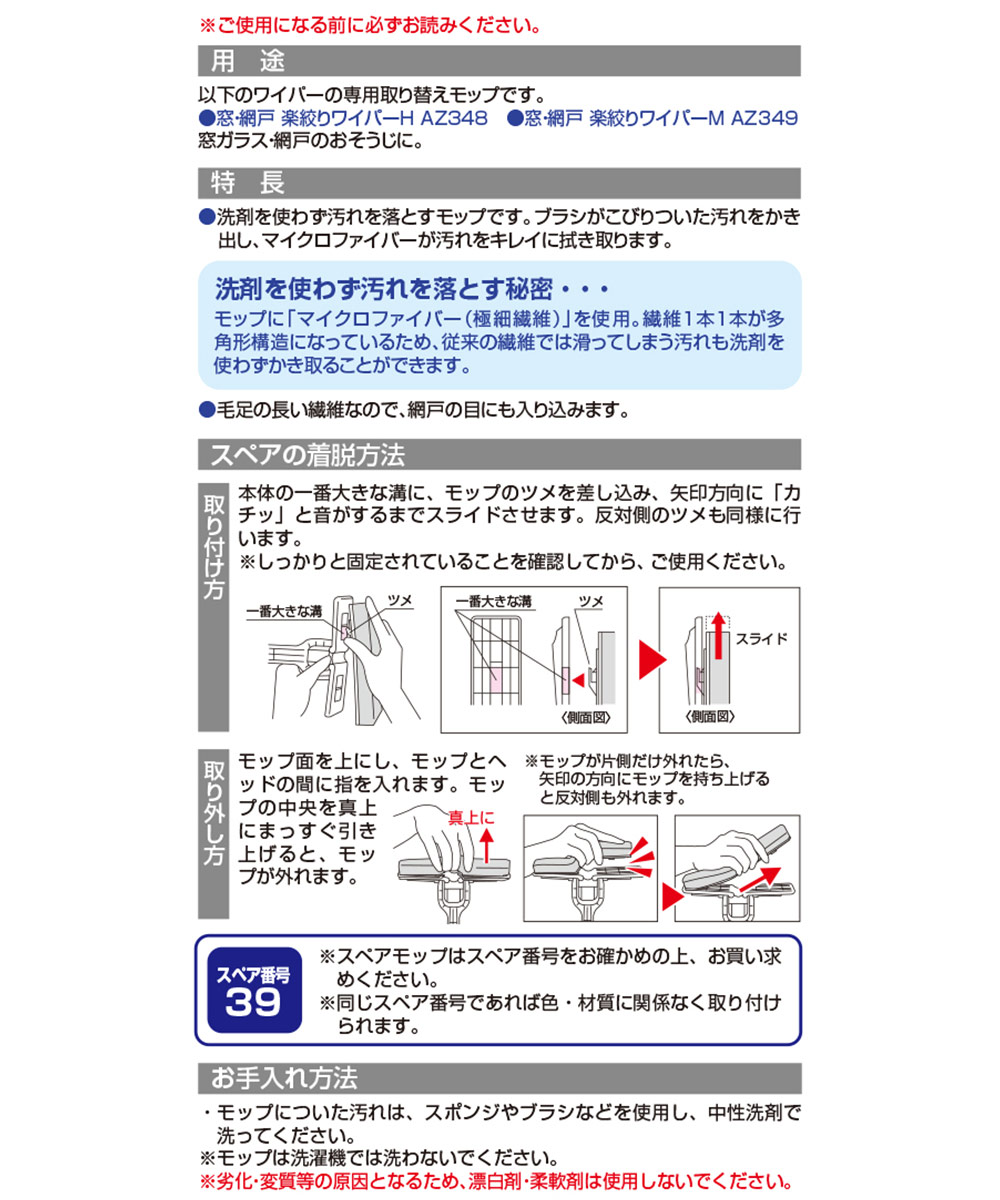 ※ご使用になる前に必ずお読みください。

用　途

以下のワイパーの専用取り替えモップです。
●窓・網戸 楽絞りワイパーH AZ348　●窓・網戸 楽絞りワイパーM AZ349
窓ガラス・網戸のおそうじに。

特　長

●洗剤を使わず汚れを落とすモップです。ブラシがこびりついた汚れをかき出し、マイクロファイバーが汚れをキレイに拭き取ります。

洗剤を使わず汚れを落とす秘密・・・
モップに「マイクロファイバー（極細繊維）」を使用。繊維1本1本が多角形構造になっているため、従来の繊維では滑ってしまう汚れも洗剤を使わずかき取ることができます。

●毛足の長い繊維なので、網戸の目にも入り込みます。

スペアの着脱方法

取り付け方

本体の一番大きな溝に、モップのツメを差し込み、矢印方向に「カチッ」と音がするまでスライドさせます。反対側のツメも同様に行います。
※しっかりと固定されていることを確認してから、ご使用ください。

一番大きな溝　ツメ

一番大きな溝　ツメ
〈側面図〉

スライド
〈側面図〉

取り外し方

モップ面を上にし、モップとヘッドの間に指を入れます。モップの中央を真上にまっすぐ引き上げると、モップが外れます。

真上に

※モップが片側だけ外れたら、矢印の方向にモップを持ち上げると反対側も外れます。

スペア番号
39

※スペアモップはスペア番号をお確かめの上、お買い求めください。
※同じスペア番号であれば色・材質に関係なく取り付けられます。

お手入れ方法

・モップについた汚れは、スポンジやブラシなどを使用し、中性洗剤で洗ってください。
※モップは洗濯機では洗わないでください。
※劣化・変質等の原因となるため、漂白剤・柔軟剤は使用しないでください。