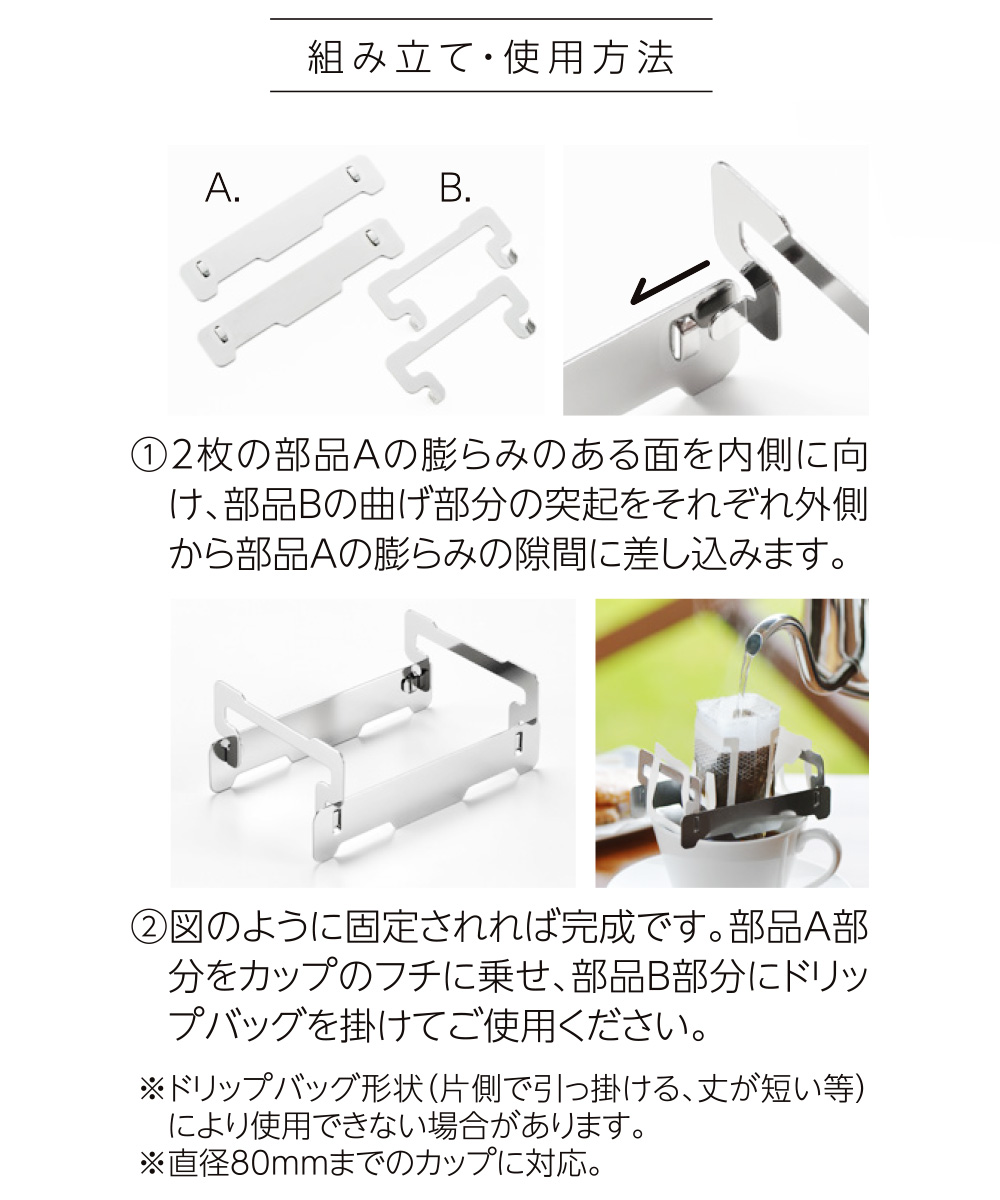 組み立て・使用方法

A.

B.

①2枚の部品Aの膨らみのある面を内側に向け、部品Bの曲げ部分の突起をそれぞれ外側から部品Aの膨らみの隙間に差し込みます。

②図のように固定されれば完成です。部品A部分をカップのフチに乗せ、部品B部分にドリップバッグを掛けてご使用ください。

※ドリップバッグ形状（片側で引っ掛ける、丈が短い等）により使用できない場合があります。
※直径80mmまでのカップに対応。