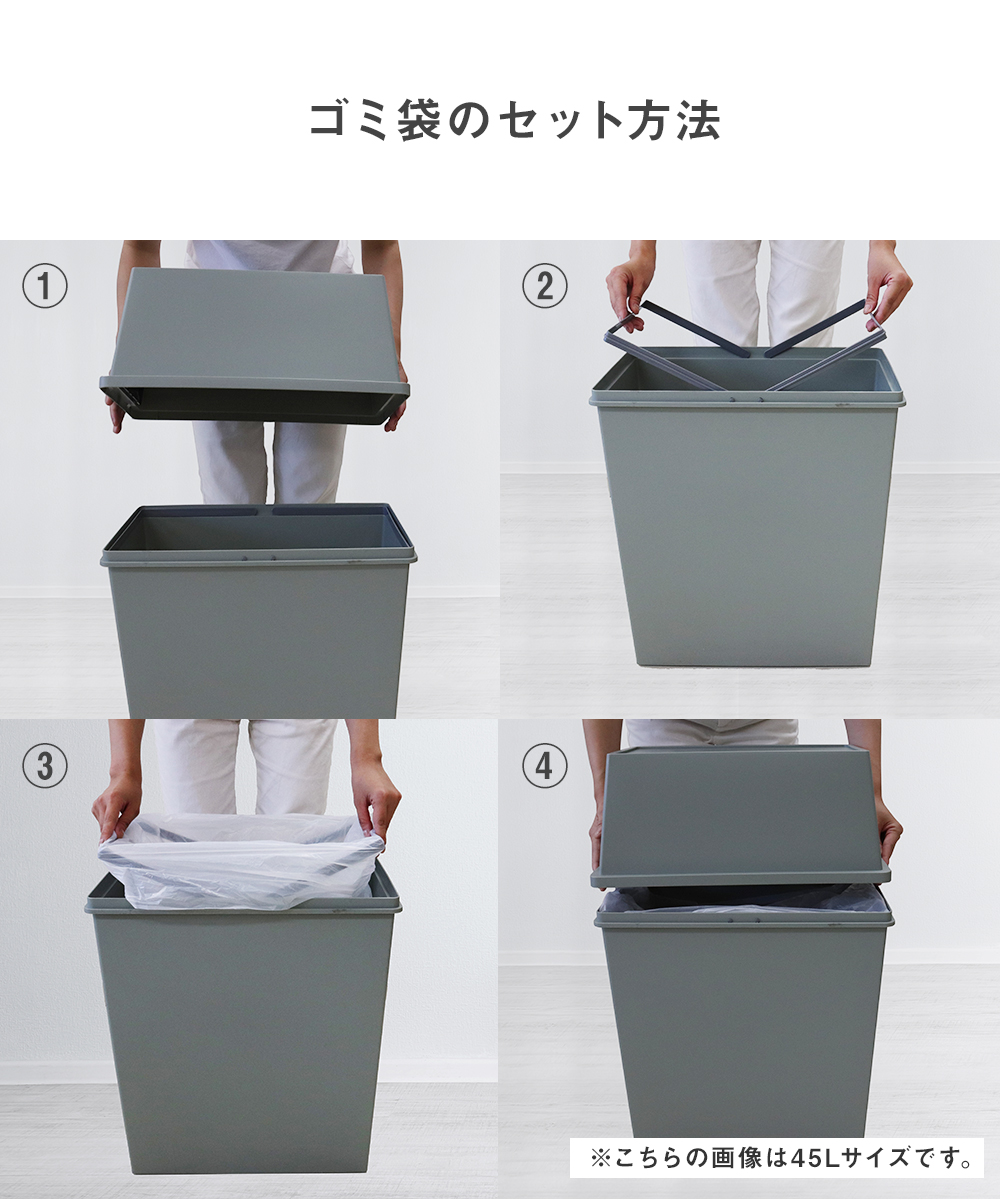 ゴミ袋のセット方法

①

②

③

④

※こちらの画像は45Lサイズです。