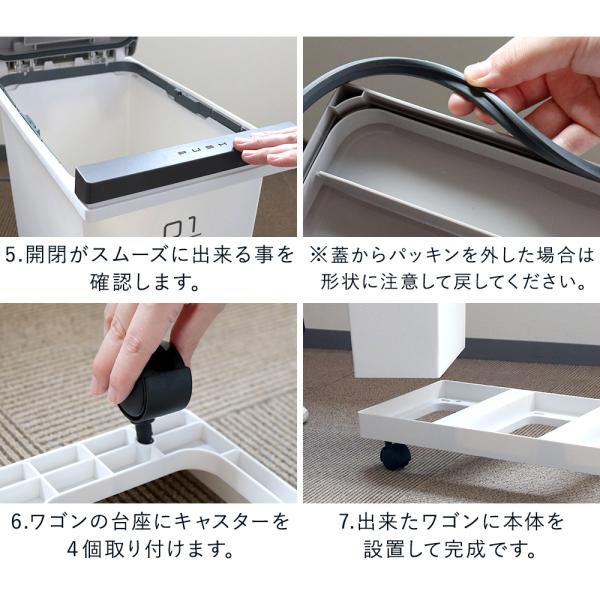 PUSH

01

5.開閉がスムーズに出来る事を確認します。

※蓋からパッキンを外した場合は形状に注意して戻してください。

6.ワゴンの台座にキャスターを4個取り付けます。

7.出来たワゴンに本体を設置して完成です。