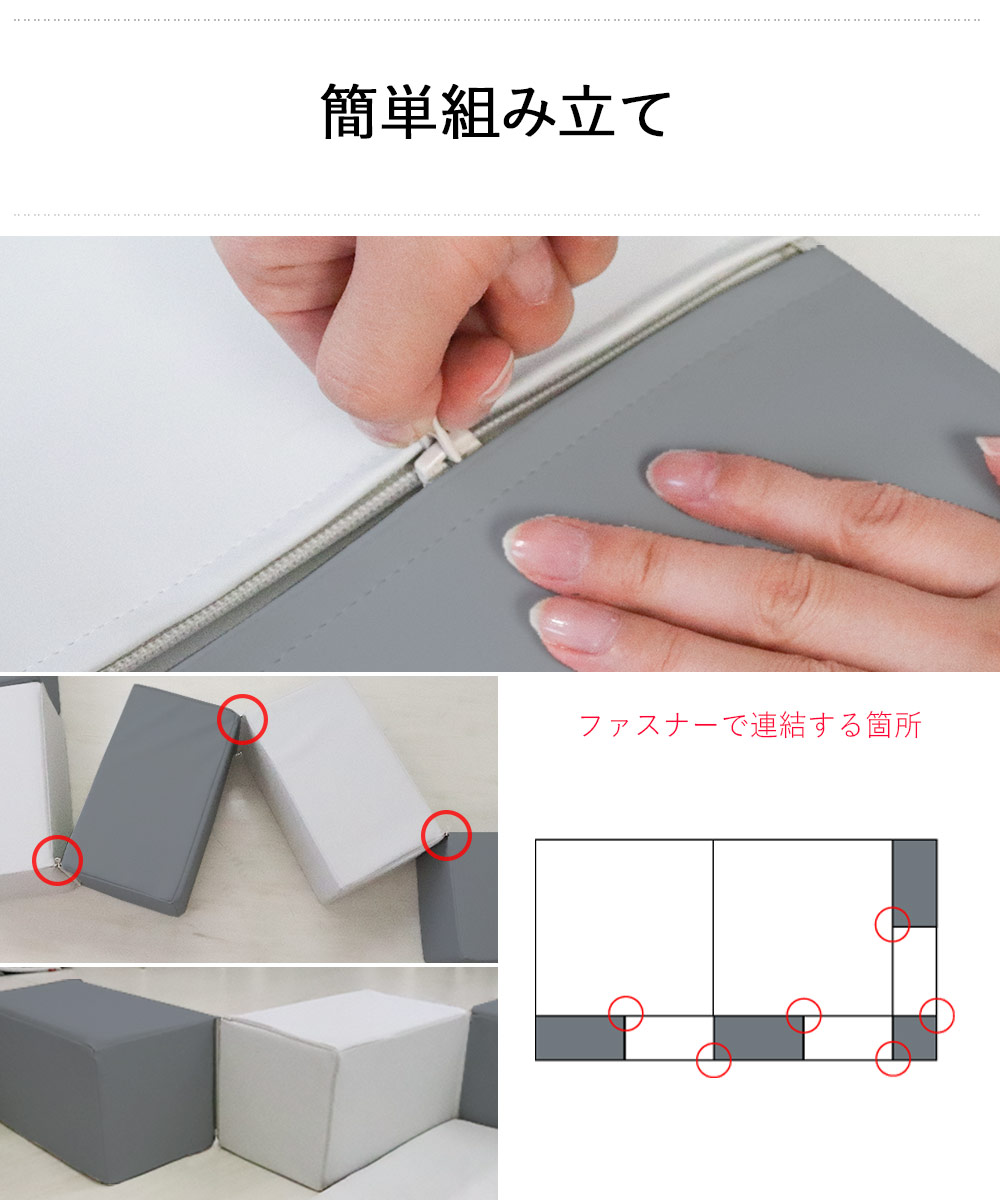 簡単組み立て

ファスナーで連結する箇所