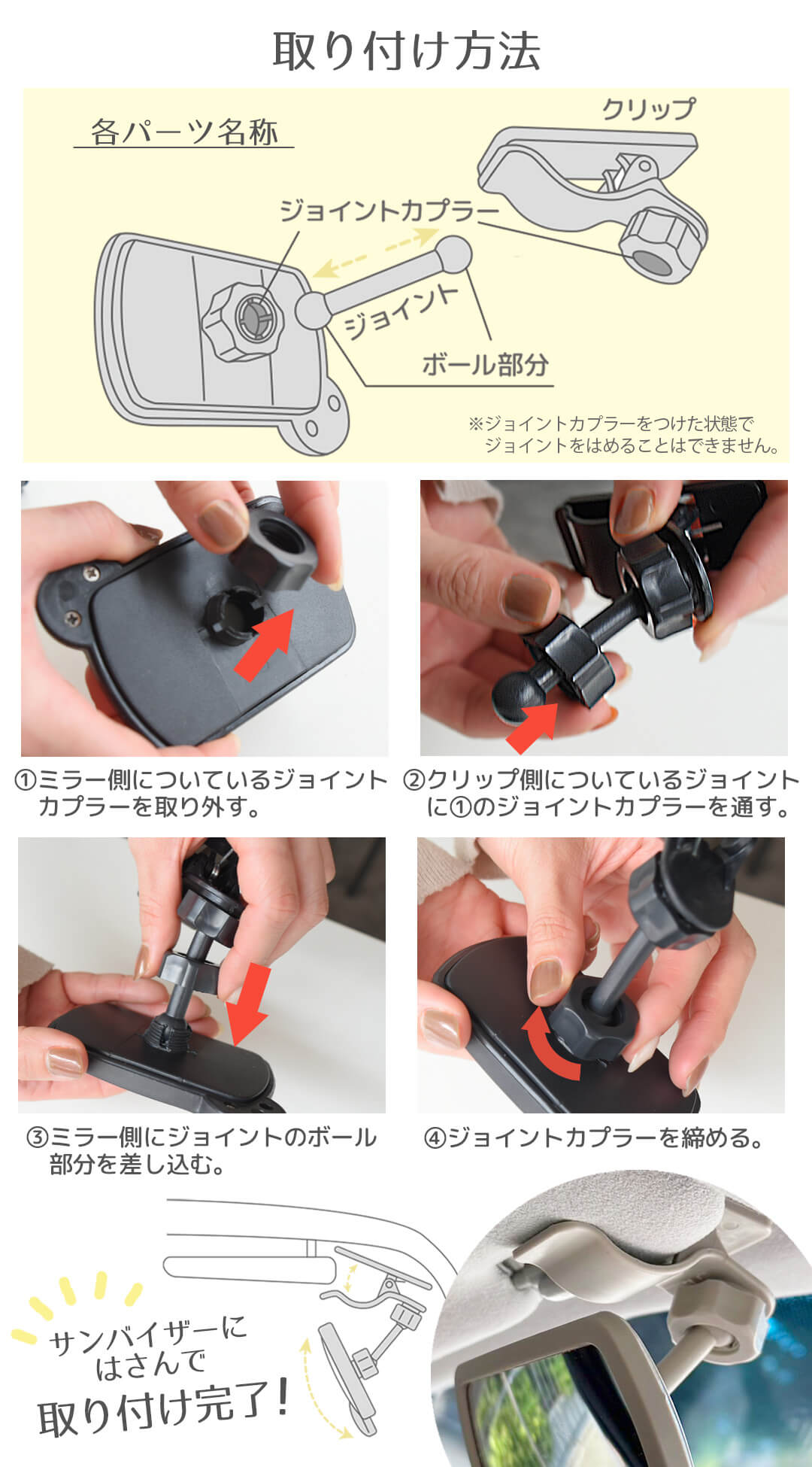 取り付け方法

各パーツ名称

クリップ

ジョイントカプラー

ジョイント

ボール部分

※ジョイントカプラーをつけた状態でジョイントをはめることはできません。

①ミラー側についているジョイントカプラーを取り外す。

②クリップ側についているジョイントに①のジョイントカプラーを通す。

③ミラー側にジョイントのボール部分を差し込む。

④ジョイントカプラーを締める。

サンバイザーにはさんで取り付け完了！