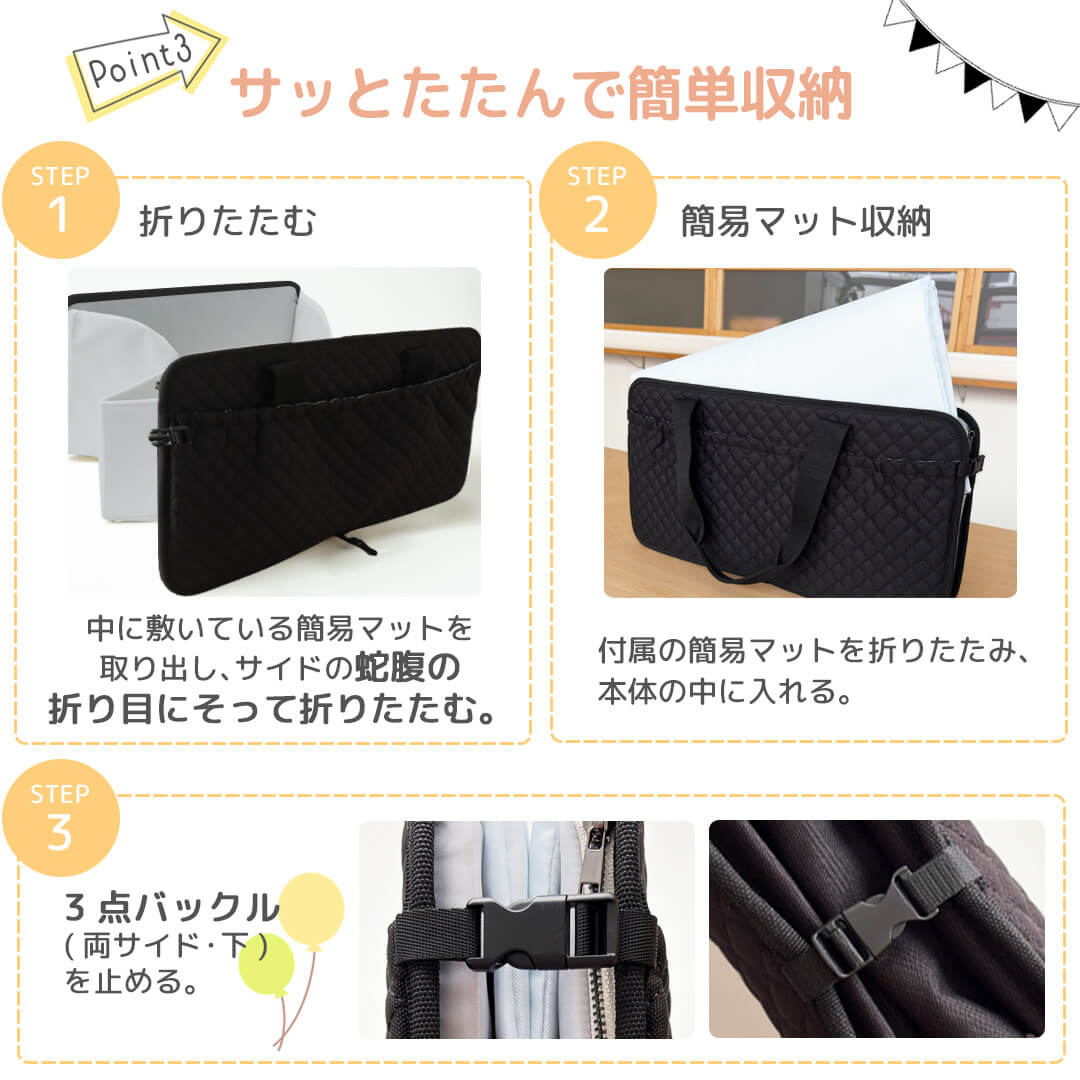 Point3

サッとたたんで簡単収納

STEP 1

折りたたむ

中に敷いている簡易マットを取り出し、サイドの蛇腹の折り目にそって折りたたむ。

STEP 2

簡易マット収納

付属の簡易マットを折りたたみ、本体の中に入れる。

STEP 3

3点バックル
(両サイド・下)
を止める。