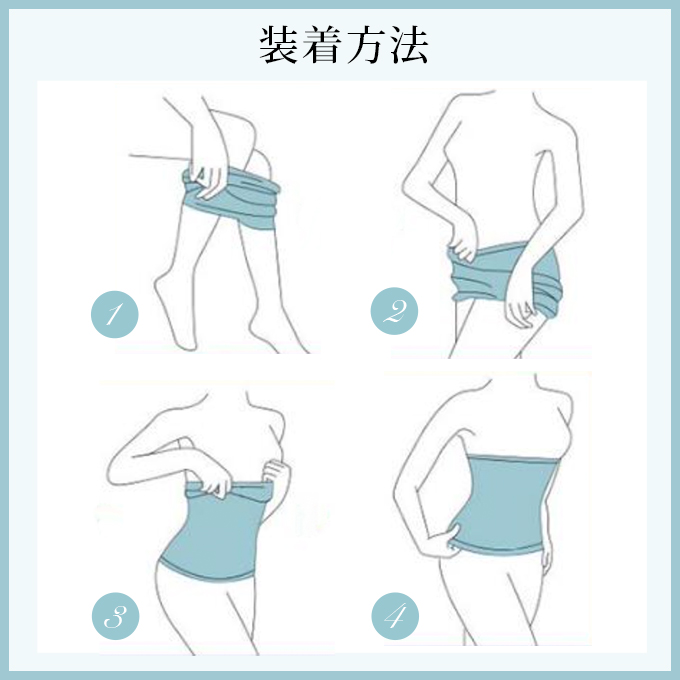 装着方法

1

2

3

4