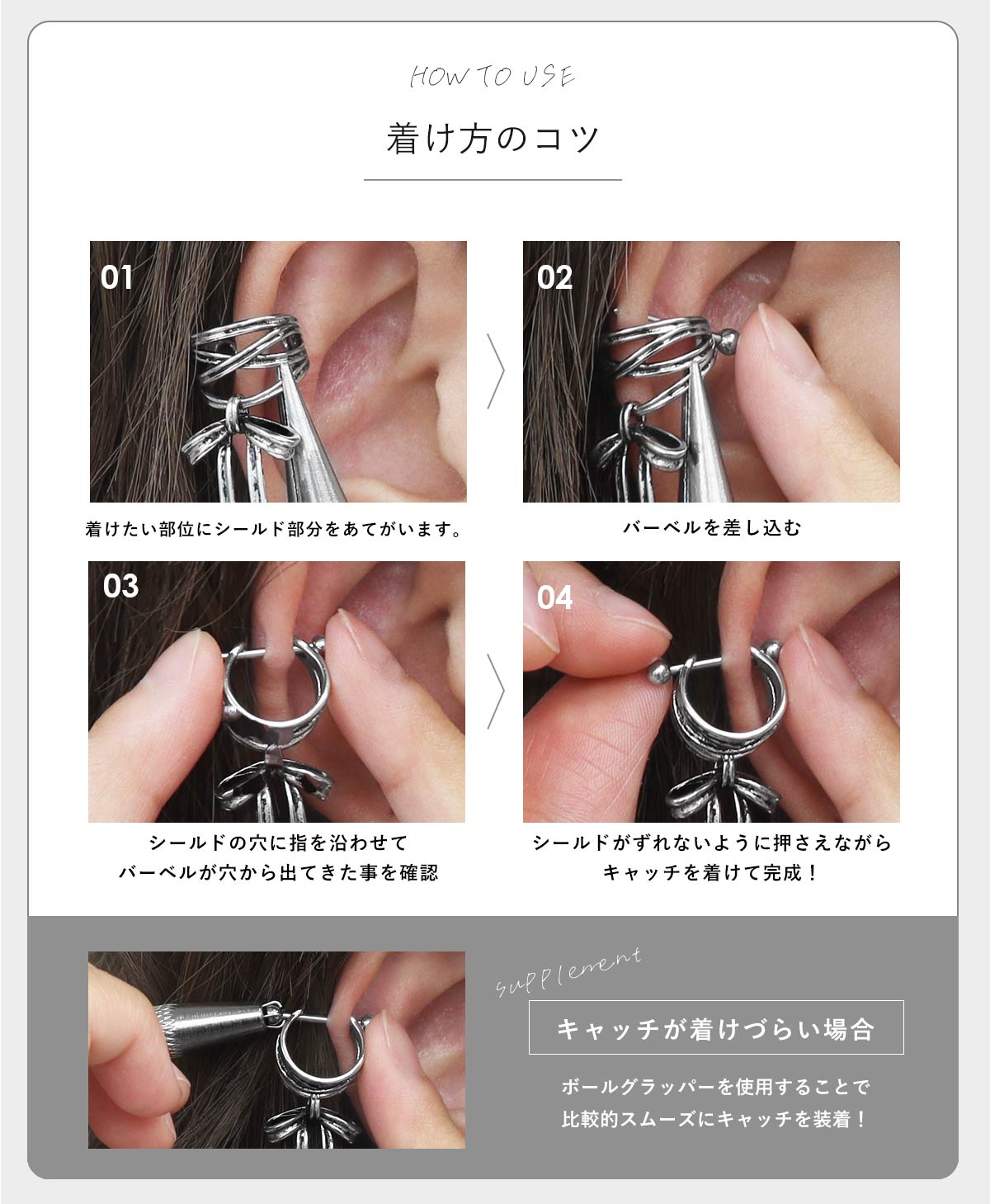 HOW TO USE

着け方のコツ

01

着けたい部位にシールド部分をあてがいます。

02

バーベルを差し込む

03

シールドの穴に指を沿わせて
バーベルが穴から出てきた事を確認

04

シールドがずれないように押さえながら
キャッチを着けて完成！

supplement

キャッチが着けづらい場合

ボールグラッパーを使用することで
比較的スムーズにキャッチを装着！