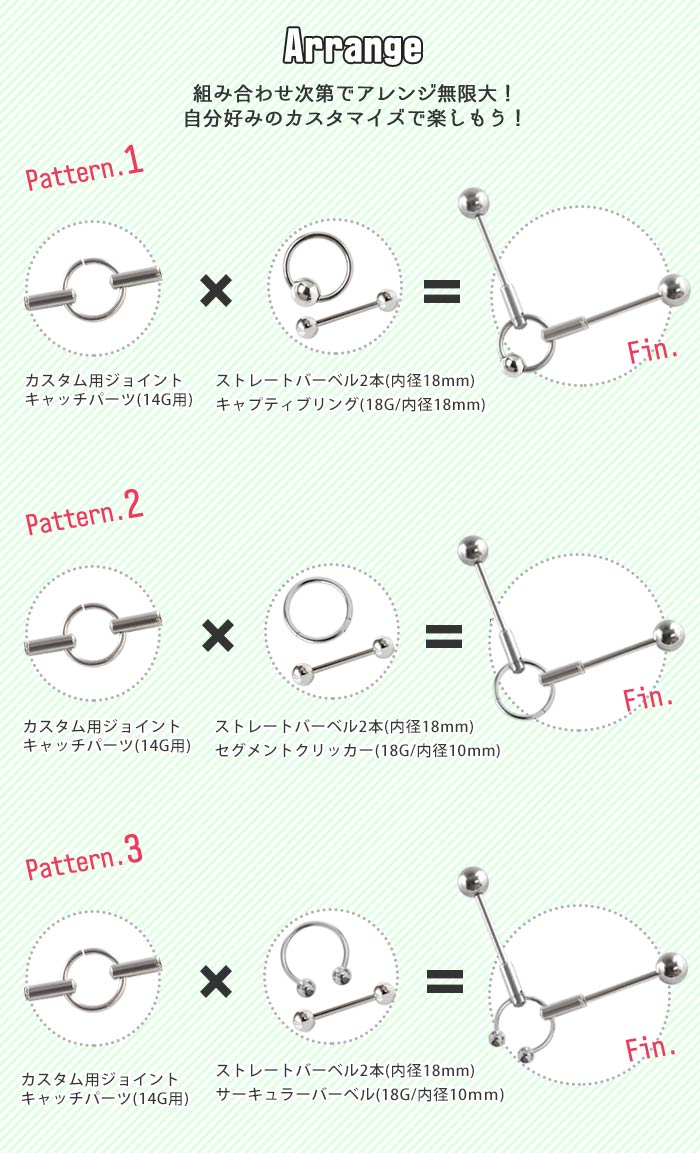 Arrange

組み合わせ次第でアレンジ無限大！
自分好みのカスタマイズで楽しもう！

Pattern.1

× =

Fin.

カスタム用ジョイント
キャッチパーツ(14G用)

ストレートバーベル2本(内径18mm)
キャプティブリング(18G/内径18mm)

Pattern.2

× =

Fin.

カスタム用ジョイント
キャッチパーツ(14G用)

ストレートバーベル2本(内径18mm)
セグメントクリッカー(18G/内径10mm)

Pattern.3

× =

Fin.

カスタム用ジョイント
キャッチパーツ(14G用)

ストレートバーベル2本(内径18mm)
サーキュラーバーベル(18G/内径10mm)