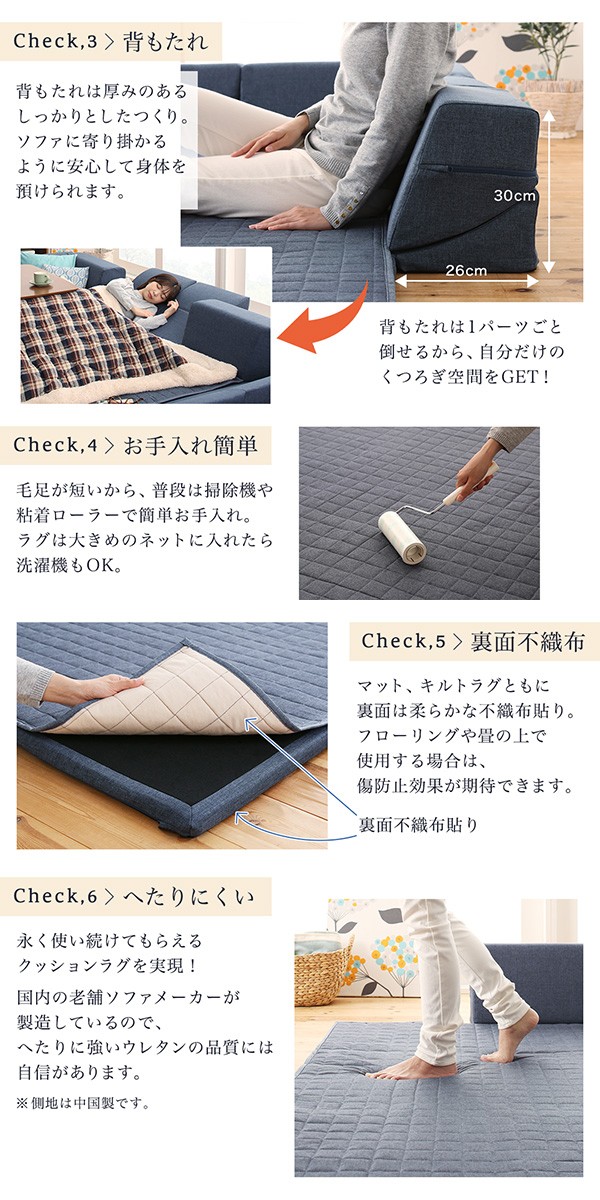 Check,3 > 背もたれ

背もたれは厚みのあるしっかりとしたつくり。ソファに寄り掛かるように安心して身体を預けられます。

30cm

26cm

背もたれは1パーツごと倒せるから、自分だけのくつろぎ空間をGET！

Check,4 > お手入れ簡単

毛足が短いから、普段は掃除機や粘着ローラーで簡単お手入れ。ラグは大きめのネットに入れたら洗濯機もOK。

Check,5 > 裏面不織布

マット、キルトラグともに裏面は柔らかな不織布貼り。フローリングや畳の上で使用する場合は、傷防止効果が期待できます。

裏面不織布貼り

Check,6 > へたりにくい

永く使い続けてもらえるクッションラグを実現！

国内の老舗ソファメーカーが製造しているので、へたりに強いウレタンの品質には自信があります。

※側地は中国製です。