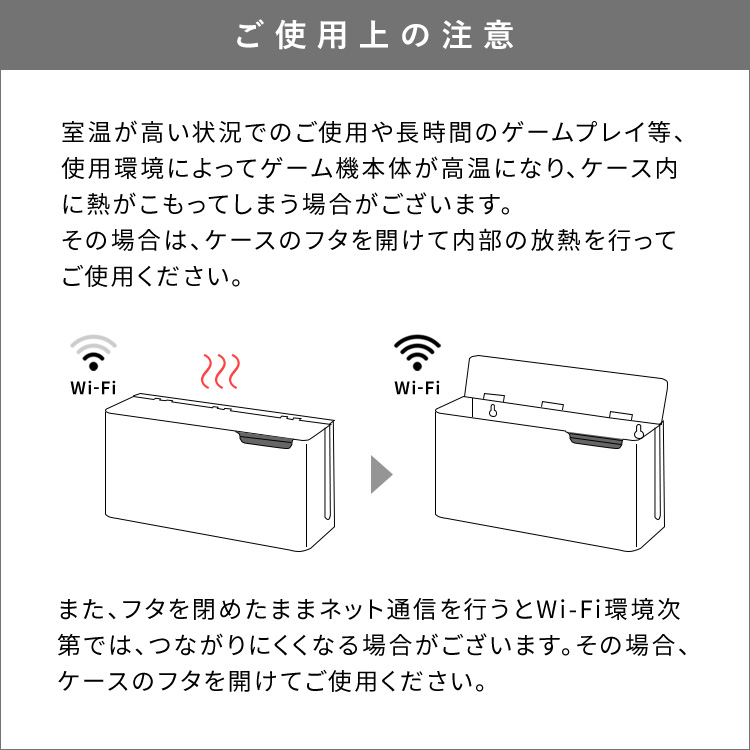 ご使用上の注意

室温が高い状況でのご使用や長時間のゲームプレイ等、使用環境によってゲーム機本体が高温になり、ケース内に熱がこもってしまう場合がございます。
その場合は、ケースのフタを開けて内部の放熱を行ってご使用ください。

Wi-Fi

Wi-Fi

また、フタを閉めたままネット通信を行うとWi-Fi環境次第では、つながりにくくなる場合がございます。その場合、ケースのフタを開けてご使用ください。