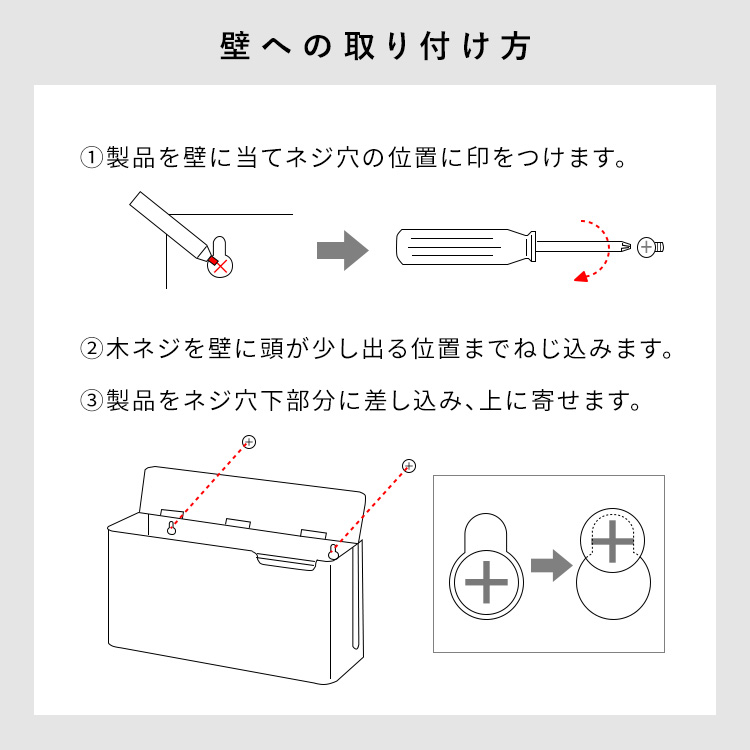 壁への取り付け方

①製品を壁に当てネジ穴の位置に印をつけます。

②木ネジを壁に頭が少し出る位置までねじ込みます。

③製品をネジ穴下部分に差し込み、上に寄せます。