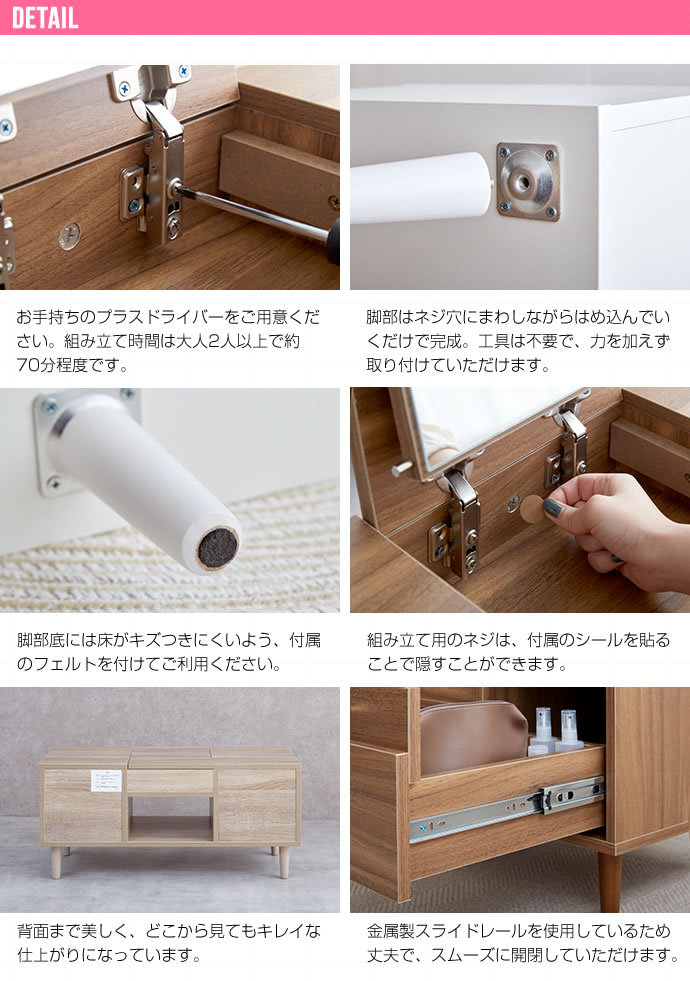 DETAIL

お手持ちのプラスドライバーをご用意ください。組み立て時間は大人2人以上で約70分程度です。

脚部はネジ穴にまわしながらはめ込んでいくだけで完成。工具は不要で、力を加えず取り付けていただけます。

脚部底には床がキズつきにくいよう、付属のフェルトを付けてご利用ください。

組み立て用のネジは、付属のシールを貼ることで隠すことができます。

背面まで美しく、どこから見てもキレイな仕上がりになっています。

金属製スライドレールを使用しているため丈夫で、スムーズに開閉していただけます。