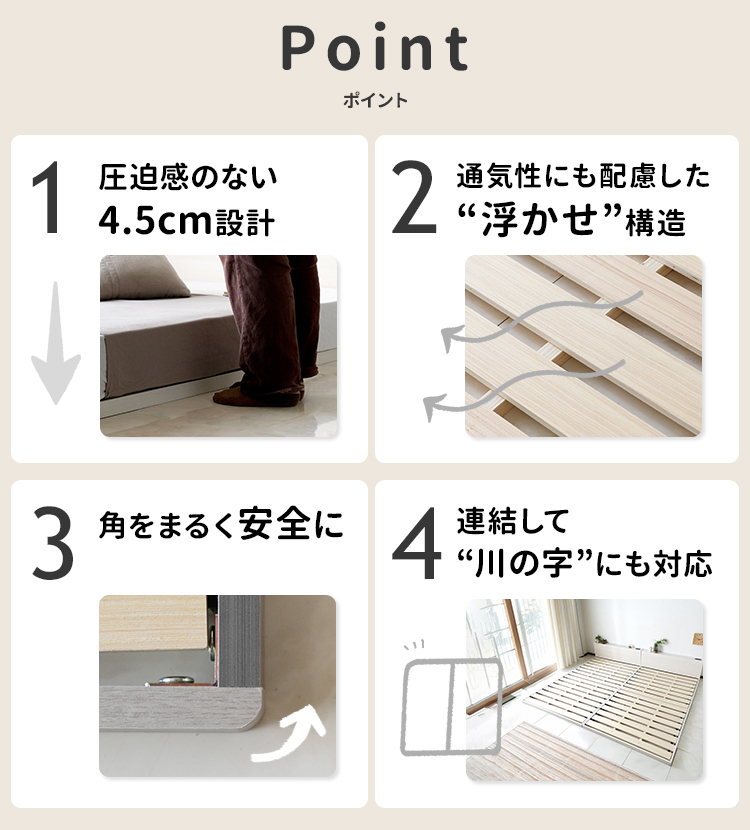 Point
ポイント

1 圧迫感のない
4.5cm設計

2 通気性にも配慮した
“浮かせ”構造

3 角をまるく安全に

4 連結して
“川の字”にも対応