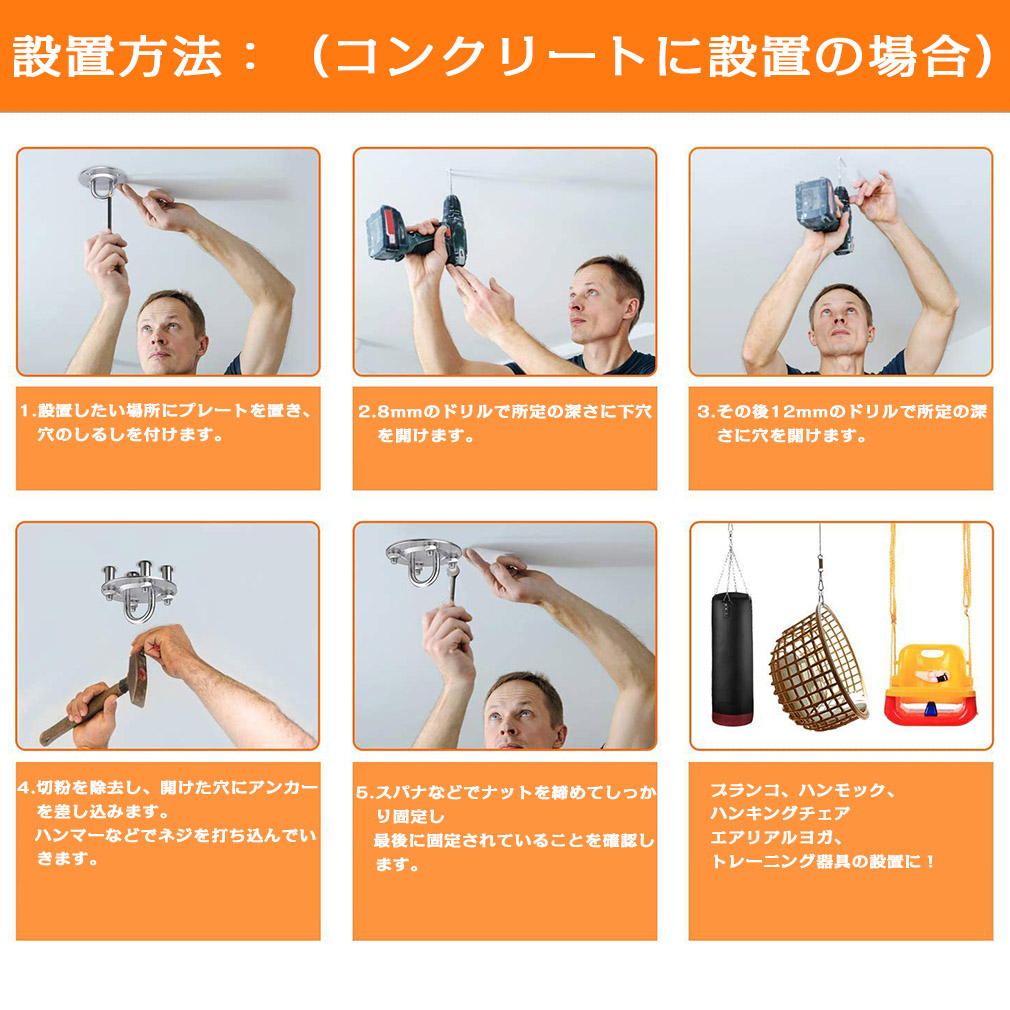 設置方法：（コンクリートに設置の場合）

1.設置したい場所にプレートを置き、穴のしるしを付けます。

2.8mmのドリルで所定の深さに下穴を開けます。

3.その後12mmのドリルで所定の深さに穴を開けます。

4.切粉を除去し、開けた穴にアンカーを差し込みます。
ハンマーなどでネジを打ち込んでいきます。

5.スパナなどでナットを締めてしっかり固定し
最後に固定されていることを確認します。

ブランコ、ハンモック、
ハンキングチェア
エアリアルヨガ、
トレーニング器具の設置に！