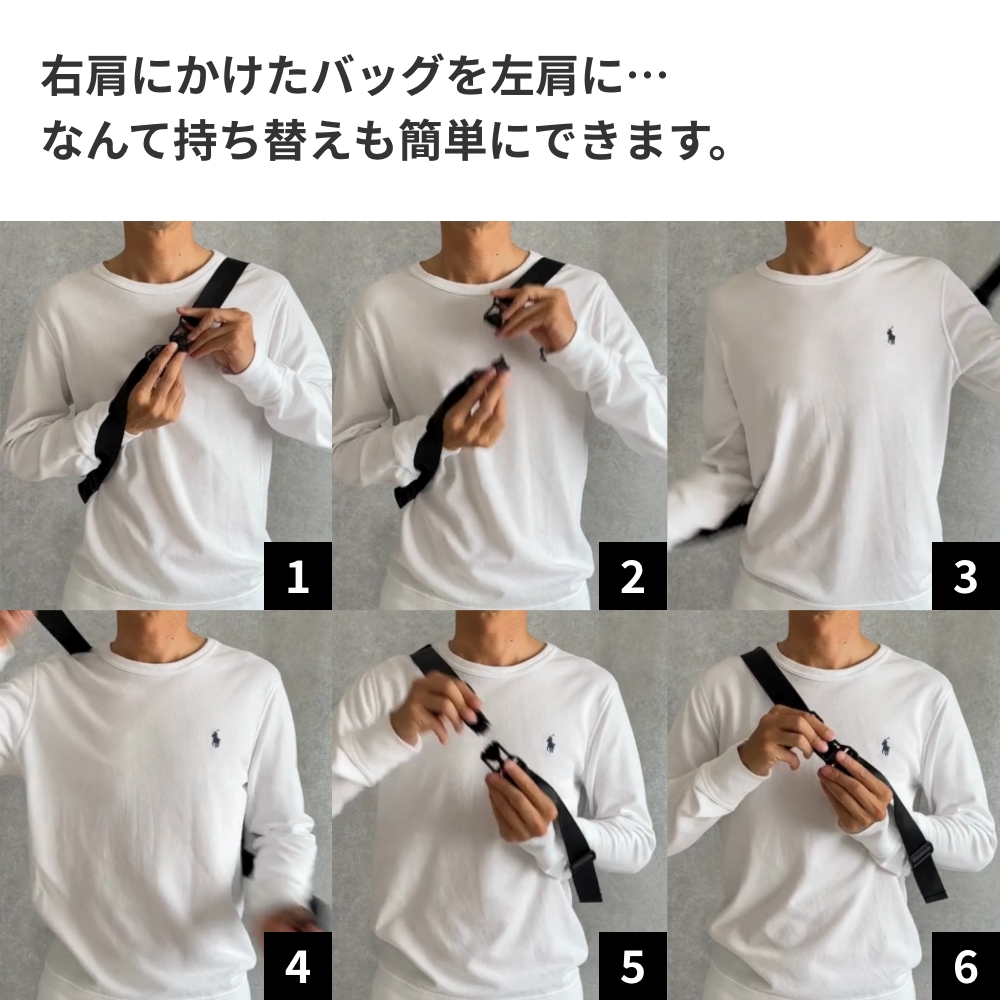 右肩にかけたバッグを左肩に…
なんて持ち替えも簡単にできます。

1

2

3

4

5

6