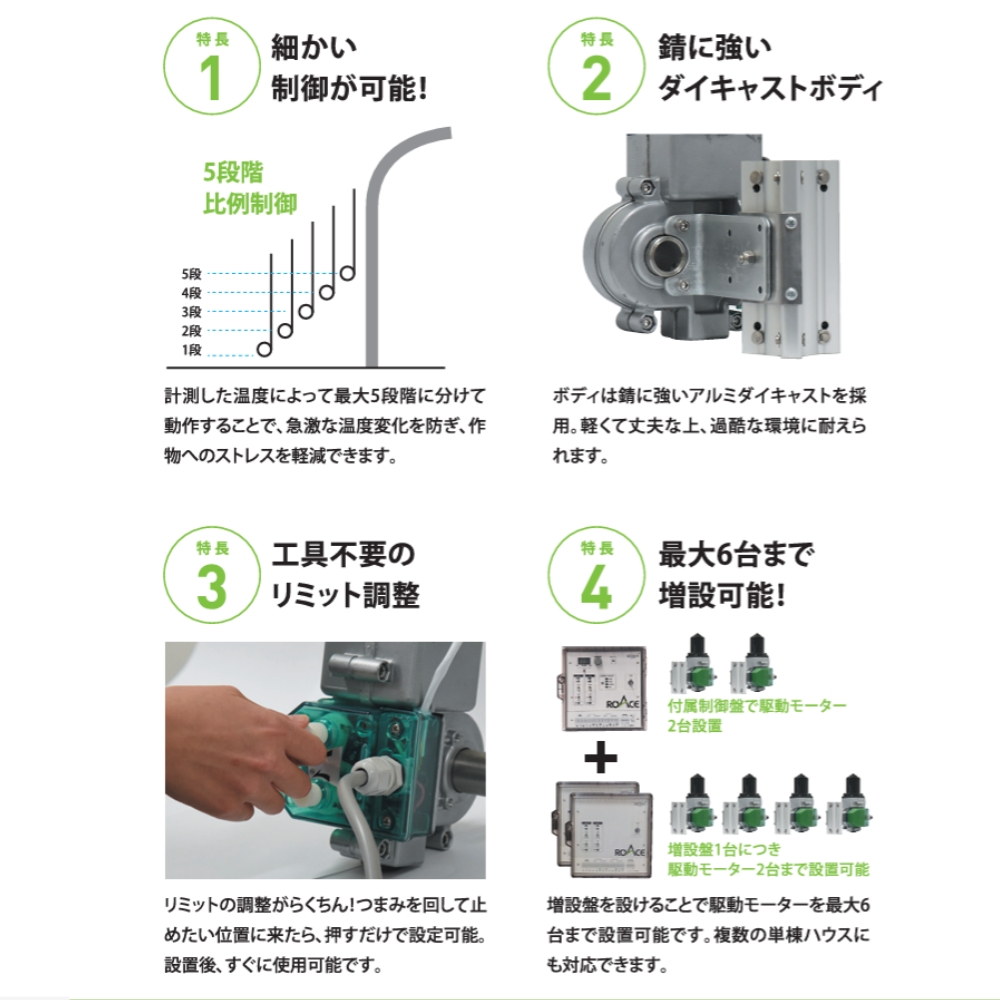 特長
1
細かい
制御が可能!

5段階
比例制御

5段
4段
3段
2段
1段

計測した温度によって最大5段階に分けて動作することで、急激な温度変化を防ぎ、作物へのストレスを軽減できます。

特長
2
錆に強い
ダイキャストボディ

ボディは錆に強いアルミダイキャストを採用。軽くて丈夫な上、過酷な環境に耐えられます。

特長
3
工具不要の
リミット調整

リミットの調整がらくちん!つまみを回して止めたい位置に来たら、押すだけで設定可能。設置後、すぐに使用可能です。

特長
4
最大6台まで
増設可能!

ROACE
付属制御盤で駆動モーター
2台設置
+
ROACE
増設盤1台につき
駆動モーター2台まで設置可能

増設盤を設けることで駆動モーターを最大6台まで設置可能です。複数の単棟ハウスにも対応できます。