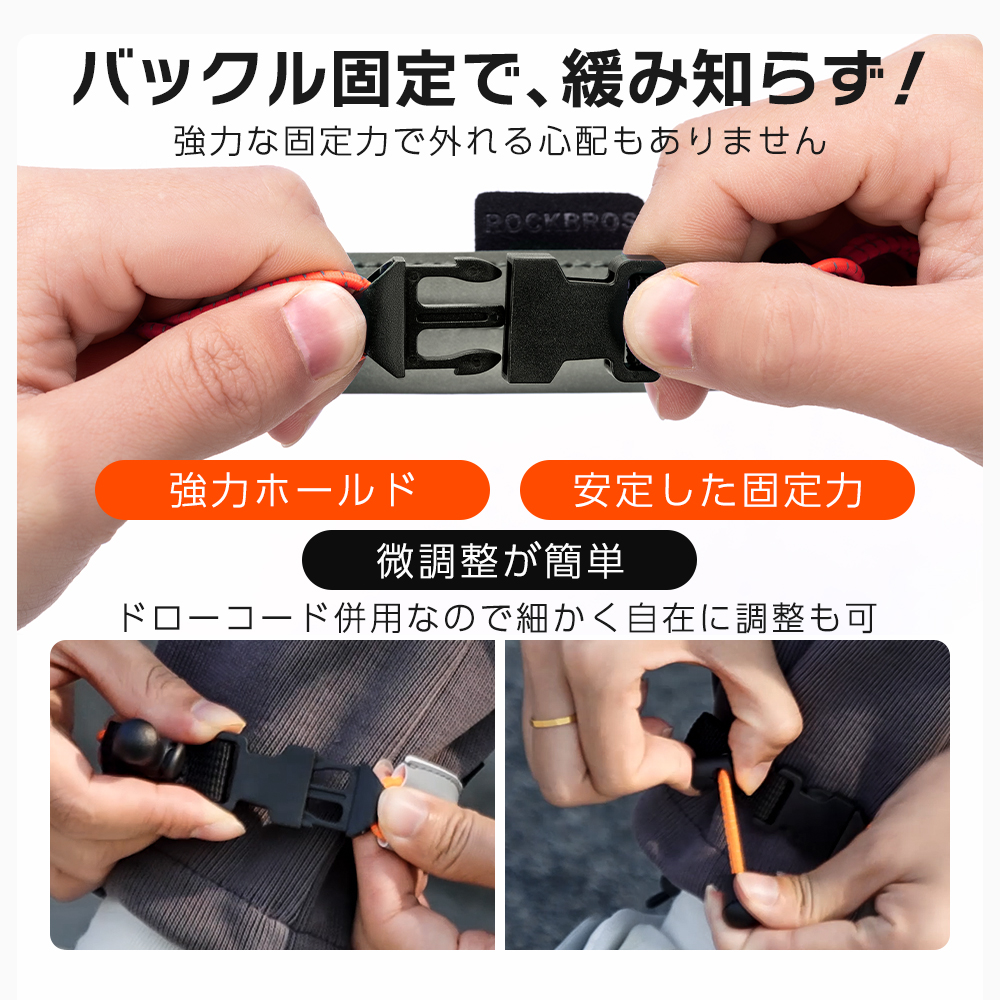 バックル固定で、緩み知らず！
強力な固定力で外れる心配もありません

ROCKBROS

強力ホールド

安定した固定力

微調整が簡単

ドローコード併用なので細かく自在に調整も可