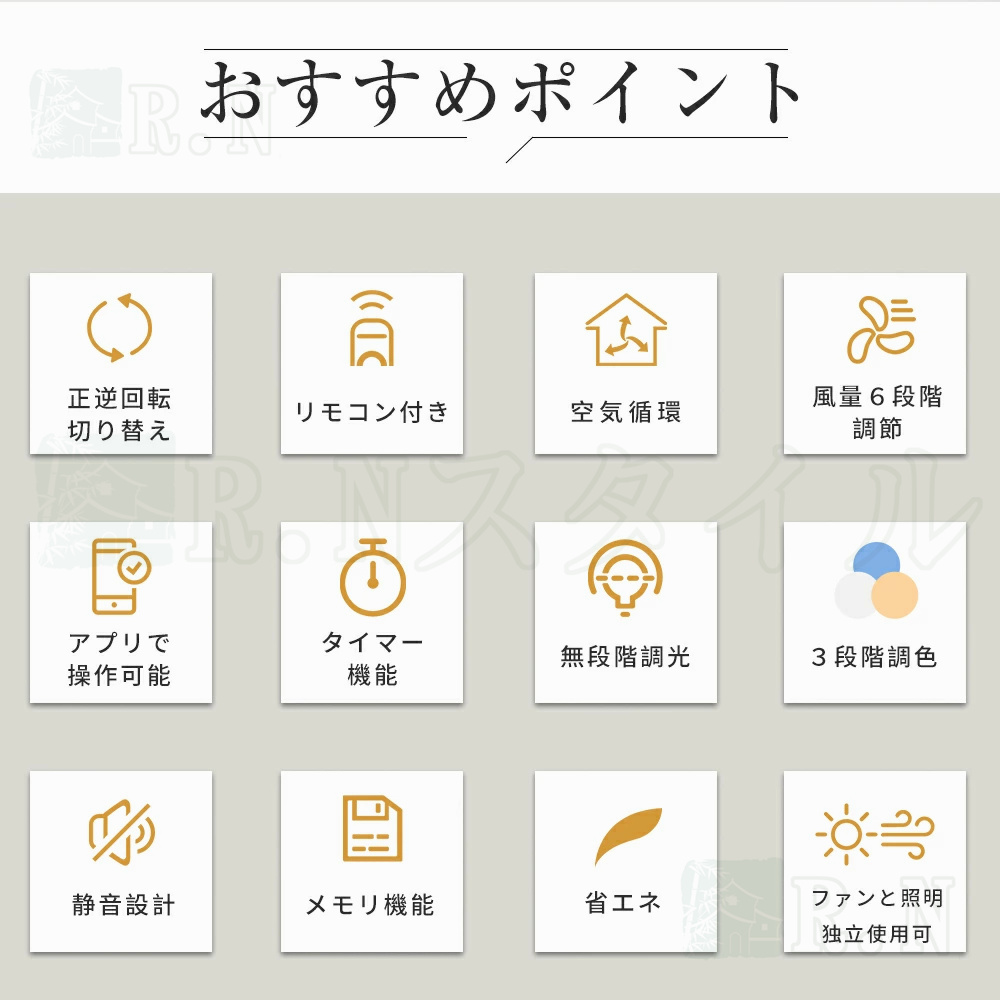 おすすめポイント

正逆回転
切り替え

リモコン付き

空気循環

風量6段階
調節

アプリで
操作可能

タイマー
機能

無段階調光

3段階調色

静音設計

メモリ機能

省エネ

ファンと照明
独立使用可

R.Nスタイル

R.N