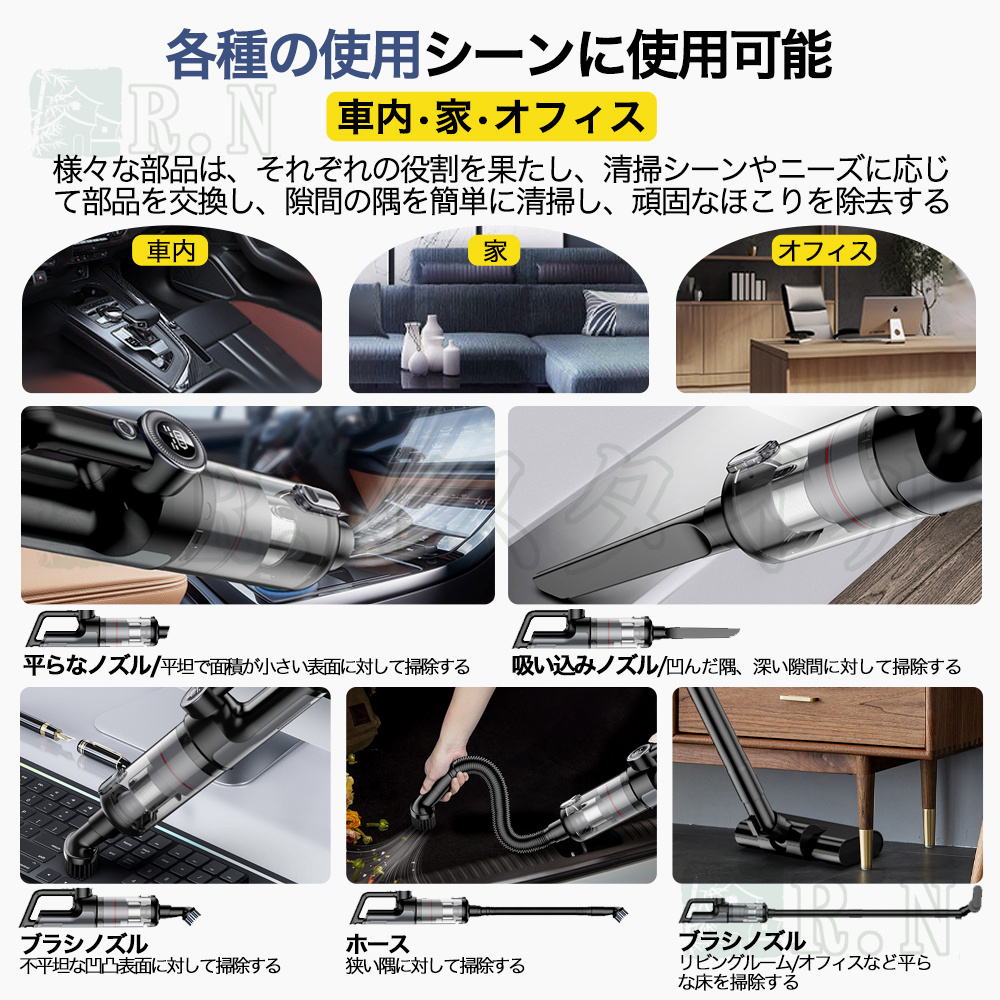 各種の使用シーンに使用可能

R.N

車内·家·オフィス

様々な部品は、それぞれの役割を果たし、清掃シーンやニーズに応じて部品を交換し、隙間の隅を簡単に清掃し、頑固なほこりを除去する

車内

家

オフィス

平らなノズル/平坦で面積が小さい表面に対して掃除する

吸い込みノズル/凹んだ隅、深い隙間に対して掃除する

ブラシノズル
不平坦な凹凸表面に対して掃除する

ホース
狭い隅に対して掃除する

ブラシノズル
リビングルーム/オフィスなど平らな床を掃除する

R.N