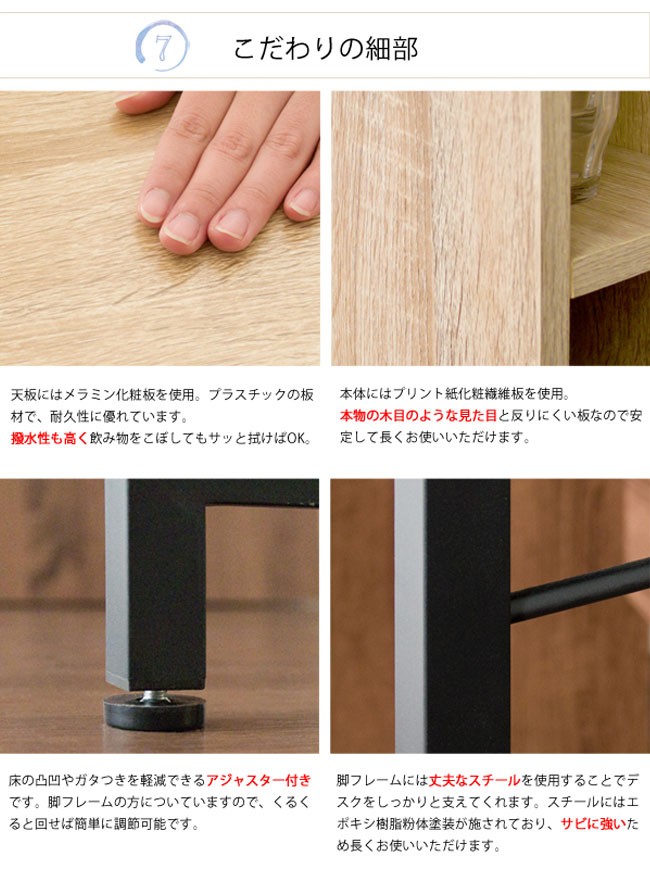 7 こだわりの細部

天板にはメラミン化粧板を使用。プラスチックの板材で、耐久性に優れています。
撥水性も高く飲み物をこぼしてもサッと拭けばOK。

本体にはプリント紙化粧繊維板を使用。
本物の木目のような見た目と反りにくい板なので安定して長くお使いいただけます。

床の凸凹やガタつきを軽減できるアジャスター付きです。脚フレームの方についていますので、くるくると回せば簡単に調節可能です。

脚フレームには丈夫なスチールを使用することでデスクをしっかりと支えてくれます。スチールにはエポキシ樹脂粉体塗装が施されており、サビに強いため長くお使いいただけます。