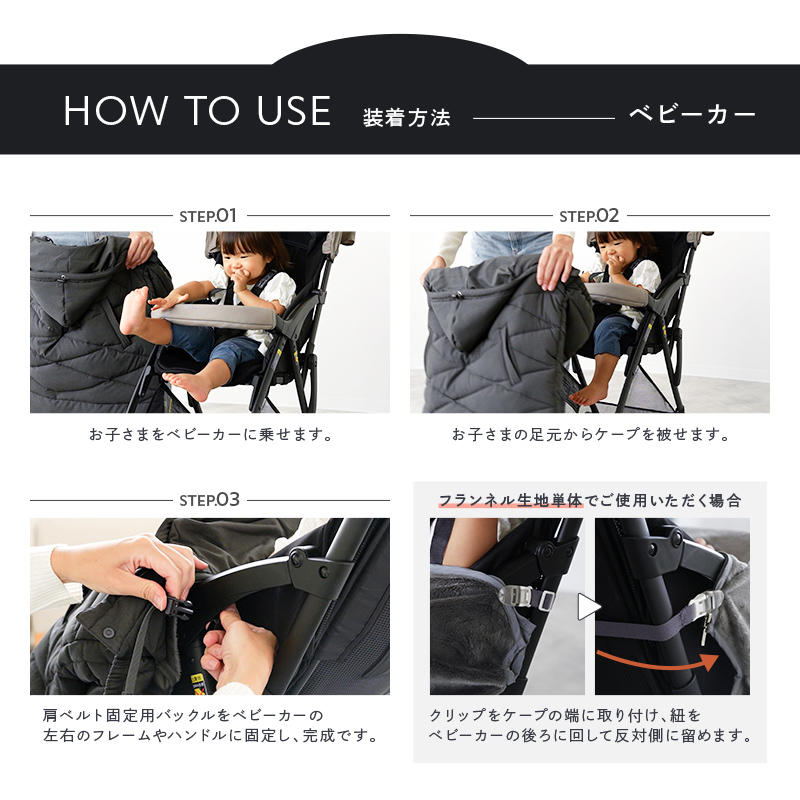 HOW TO USE 装着方法 ベビーカー

STEP.01

お子さまをベビーカーに乗せます。

STEP.02

お子さまの足元からケープを被せます。

STEP.03

肩ベルト固定用バックルをベビーカーの左右のフレームやハンドルに固定し、完成です。

フランネル生地単体でご使用いただく場合

クリップをケープの端に取り付け、紐をベビーカーの後ろに回して反対側に留めます。