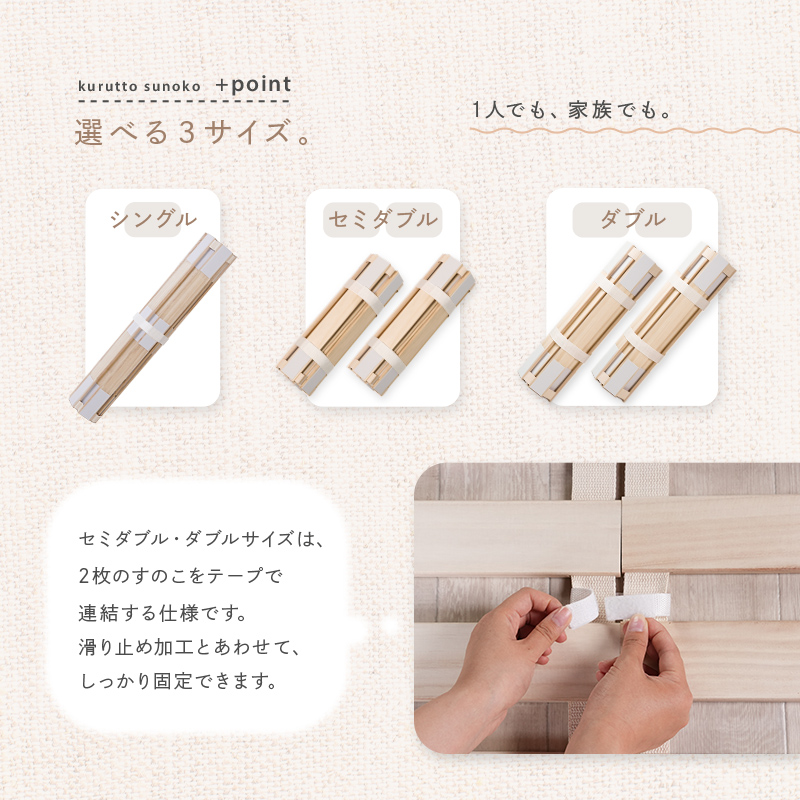 kurutto sunoko +point

選べる3サイズ。

1人でも、家族でも。

シングル

セミダブル

ダブル

セミダブル・ダブルサイズは、
2枚のすのこをテープで
連結する仕様です。
滑り止め加工とあわせて、
しっかり固定できます。